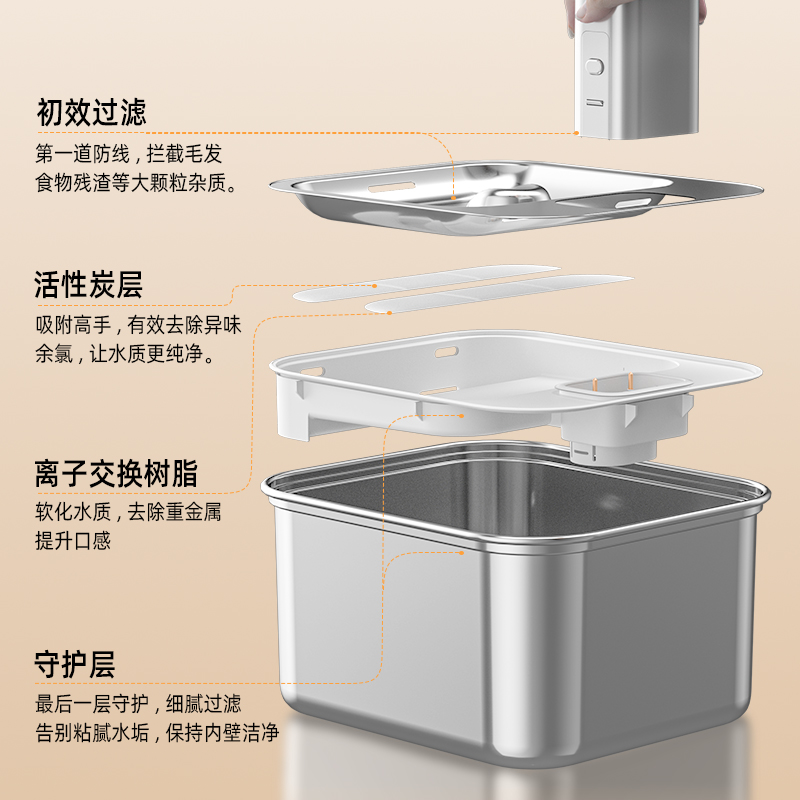 初效过滤

第一道防线，拦截毛发
食物残渣等大颗粒杂质。

活性炭层

吸附高手，有效去除异味
余氯，让水质更纯净。

离子交换树脂

软化水质，去除重金属
提升口感

守护层

最后一层守护，细腻过滤
告别粘腻水垢，保持内壁洁净