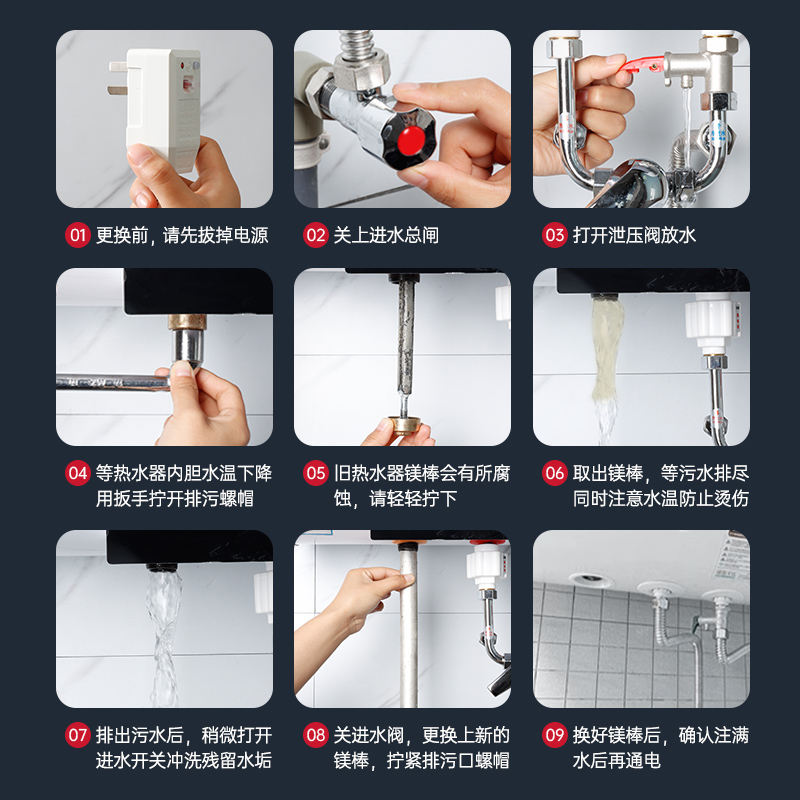 01 更换前，请先拔掉电源

02 关上进水总闸

03 打开泄压阀放水

04 等热水器内胆水温下降用扳手拧开排污螺帽

05 旧热水器镁棒会有所腐蚀，请轻轻拧下

06 取出镁棒，等污水排尽同时注意水温防止烫伤

07 排出污水后，稍微打开进水开关冲洗残留水垢

08 关进水阀，更换上新的镁棒，拧紧排污口螺帽

09 换好镁棒后，确认注满水后再通电