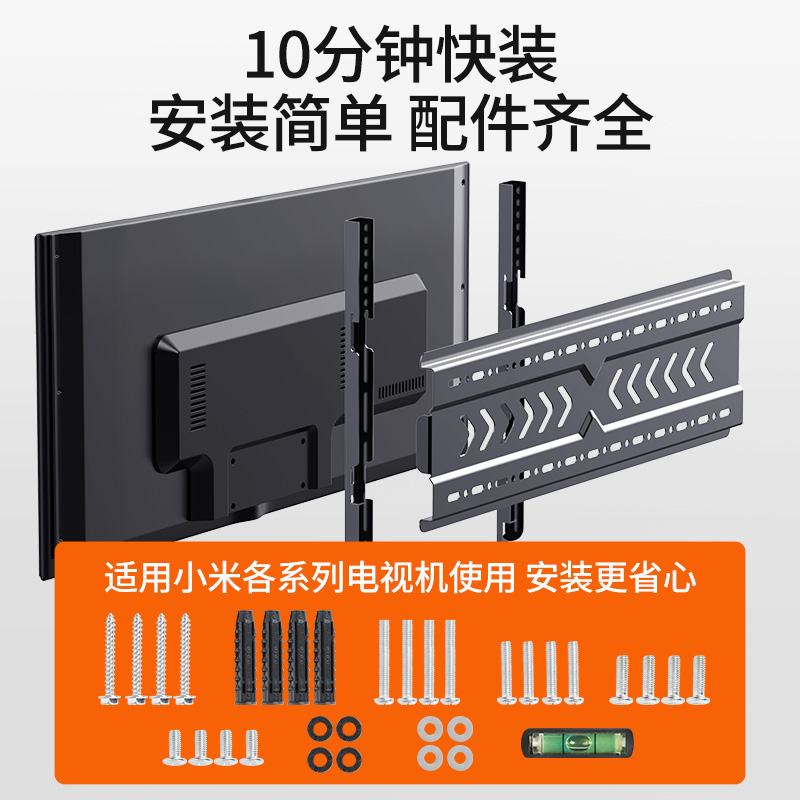 10分钟快装
安装简单 配件齐全

适用小米各系列电视机使用 安装更省心