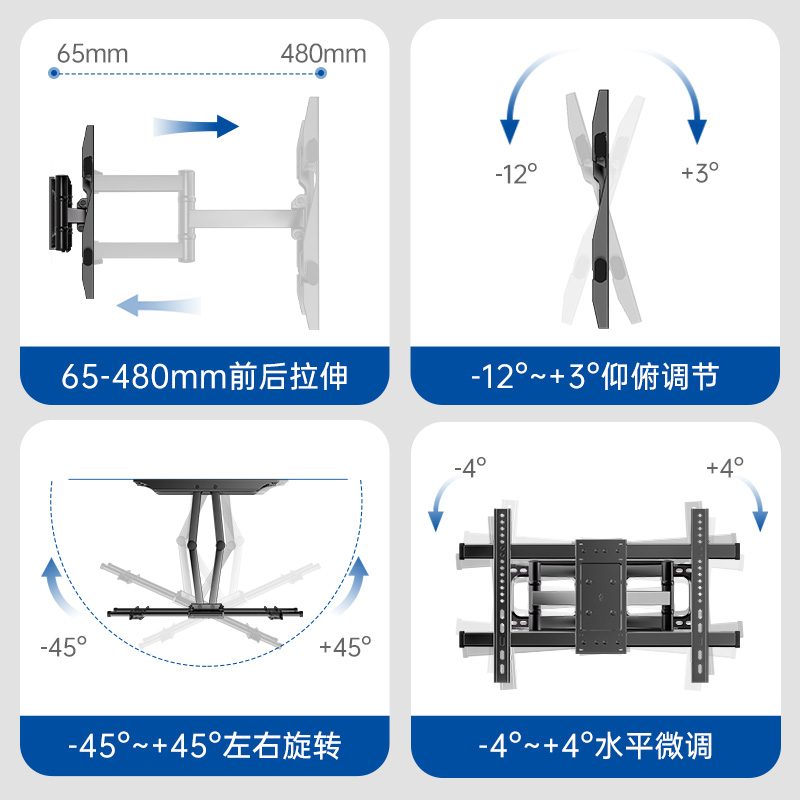 65mm

480mm

65-480mm前后拉伸

-12°

+3°

-12°~+3°仰俯调节

-45°

+45°

-45°~+45°左右旋转

-4°

+4°

-4°~+4°水平微调