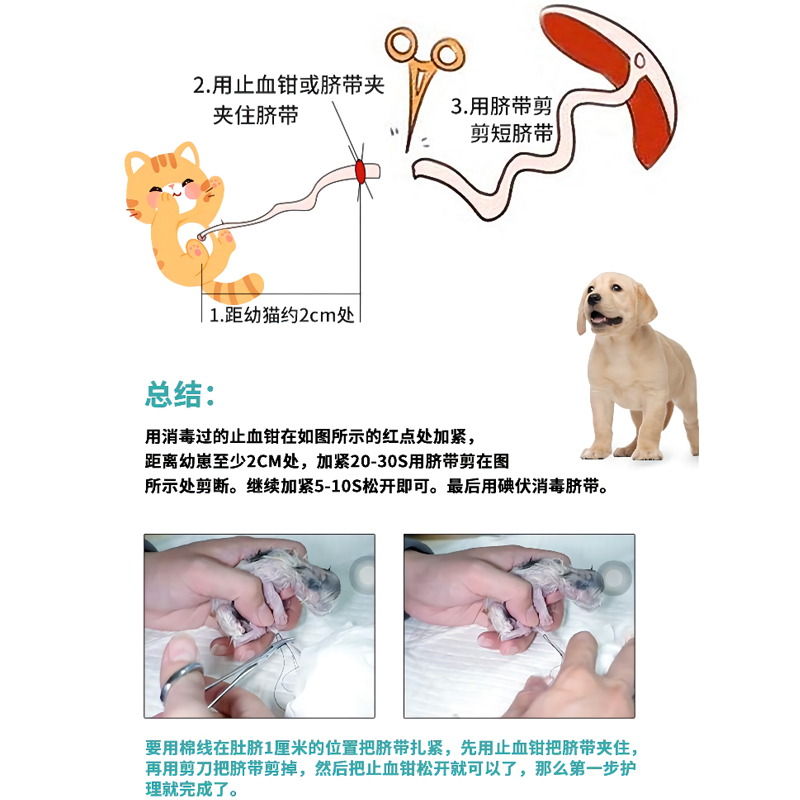 2.用止血钳或脐带夹夹住脐带

3.用脐带剪剪短脐带

1.距幼猫约2cm处

总结:

用消毒过的止血钳在如图所示的红点处加紧，距离幼崽至少2CM处，加紧20-30S用脐带剪在图所示处剪断。继续加紧5-10S松开即可。最后用碘伏消毒脐带。

要用棉线在肚脐1厘米的位置把脐带扎紧，先用止血钳把脐带夹住，再用剪刀把脐带剪掉，然后把止血钳松开就可以了，那么第一步护理就完成了。