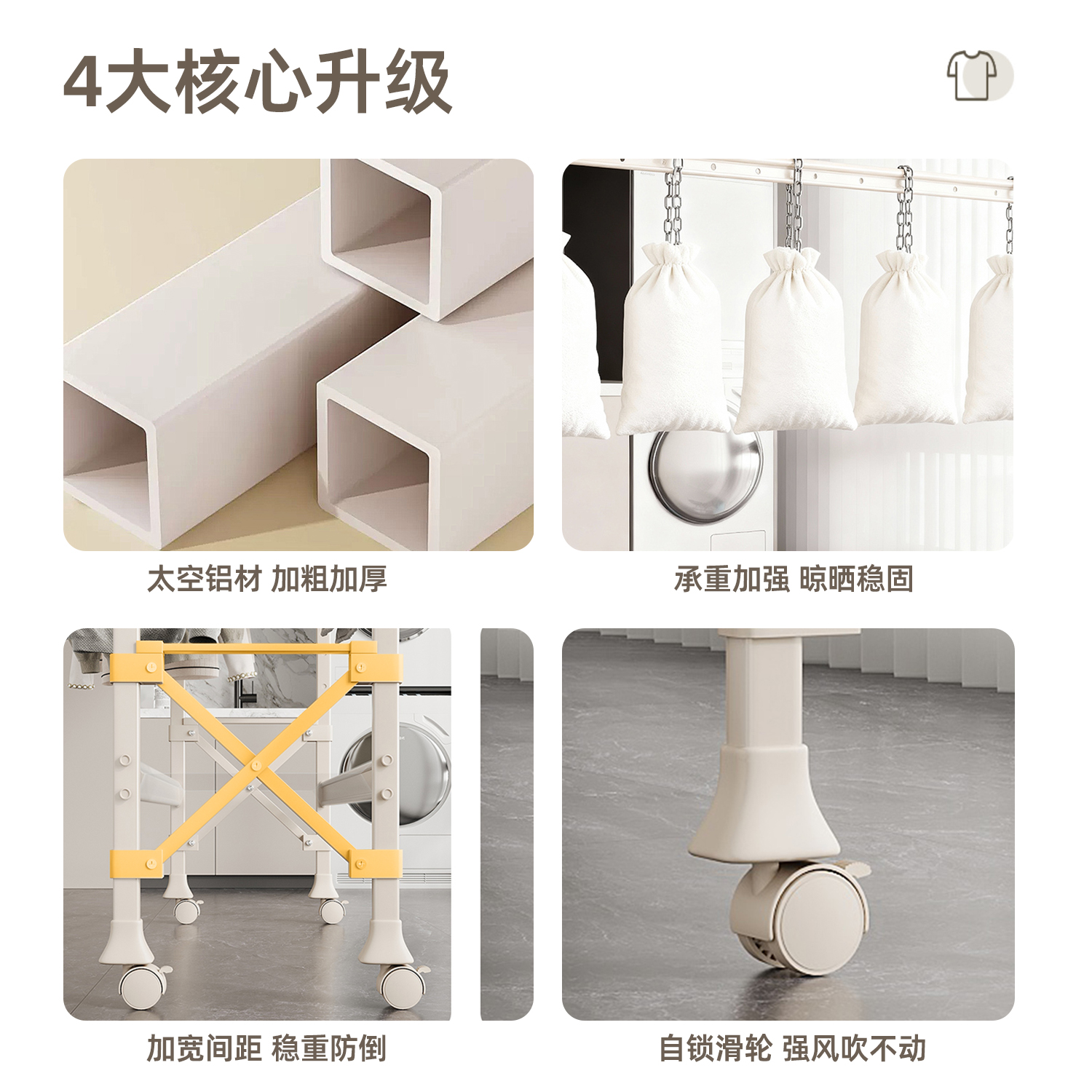 4大核心升级

太空铝材 加粗加厚

承重加强 晾晒稳固

加宽间距 稳重防倒

自锁滑轮 强风吹不动