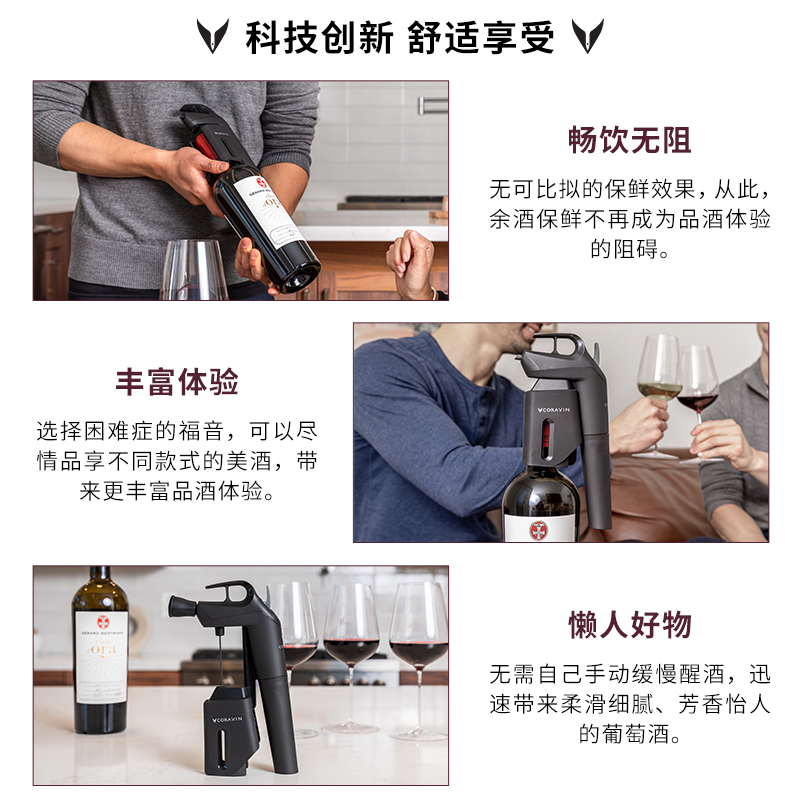 科技创新 舒适享受

畅饮无阻

无可比拟的保鲜效果，从此，余酒保鲜不再成为品酒体验的阻碍。

丰富体验

选择困难症的福音，可以尽情品享不同款式的美酒，带来更丰富品酒体验。

CORAVIN

懒人好物

无需自己手动缓慢醒酒，迅速带来柔滑细腻、芳香怡人的葡萄酒。

GÉRARD BERTRAND
ora

CORAVIN