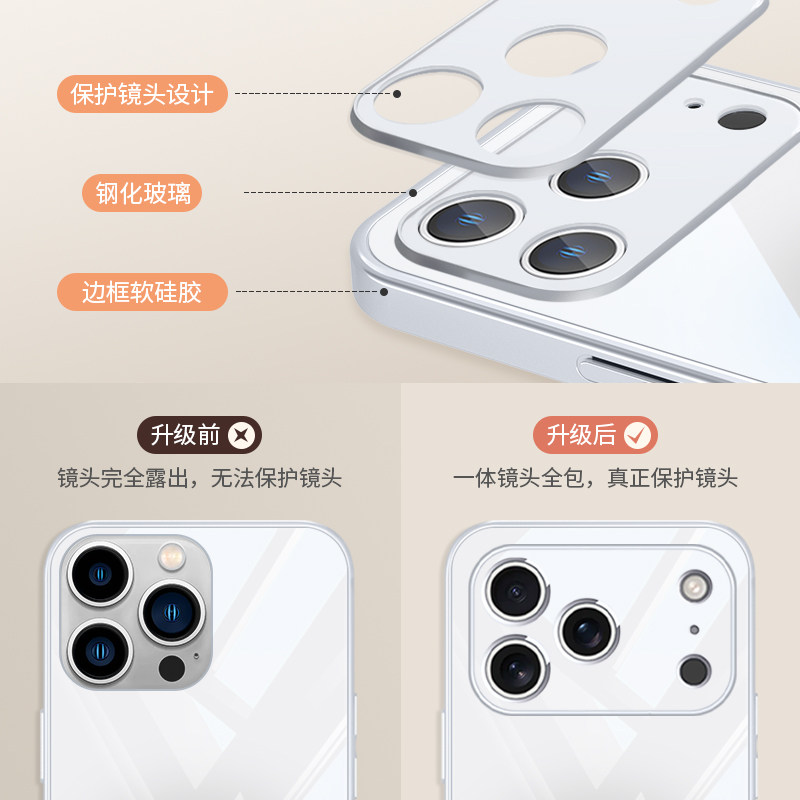 保护镜头设计

钢化玻璃

边框软硅胶

升级前

镜头完全露出，无法保护镜头

升级后

一体镜头全包，真正保护镜头