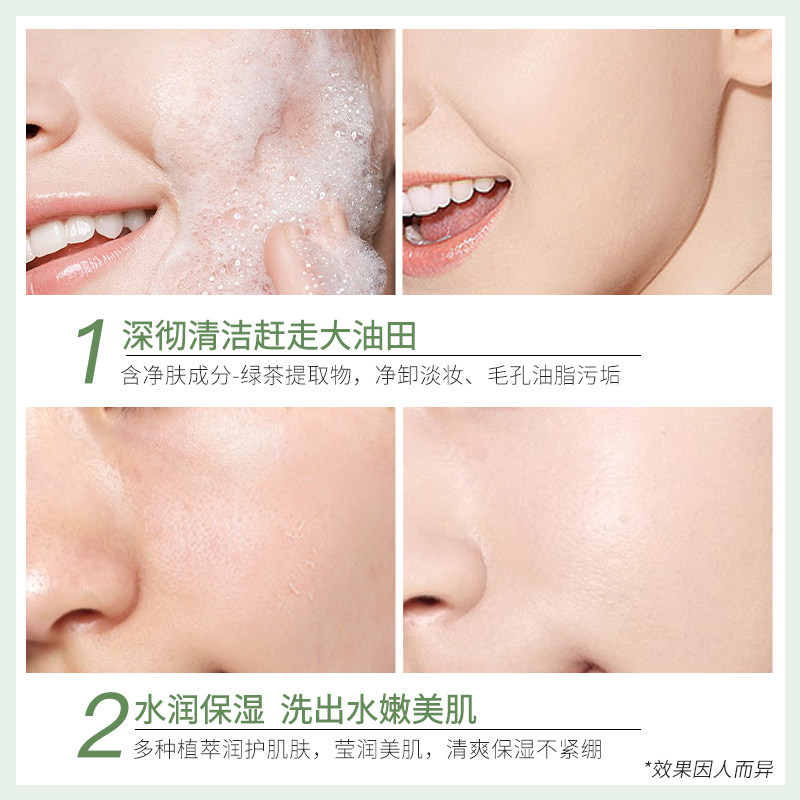 1 深彻清洁赶走大油田

含净肤成分-绿茶提取物，净卸淡妆、毛孔油脂污垢

2 水润保湿 洗出水嫩美肌

多种植萃润护肌肤，莹润美肌，清爽保湿不紧绷

*效果因人而异