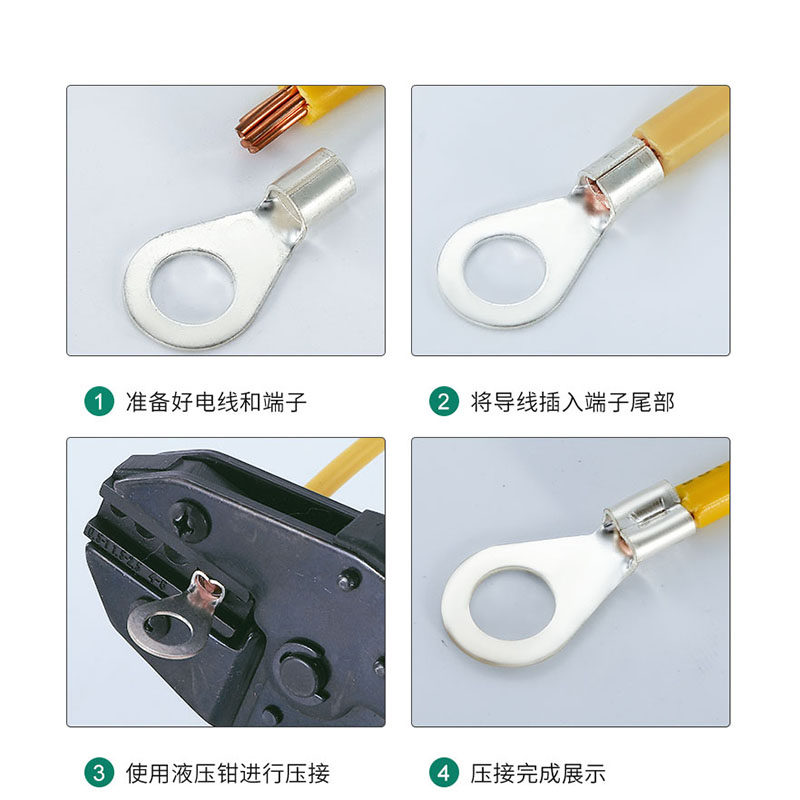 1 准备好电线和端子

2 将导线插入端子尾部

3 使用液压钳进行压接

4 压接完成展示