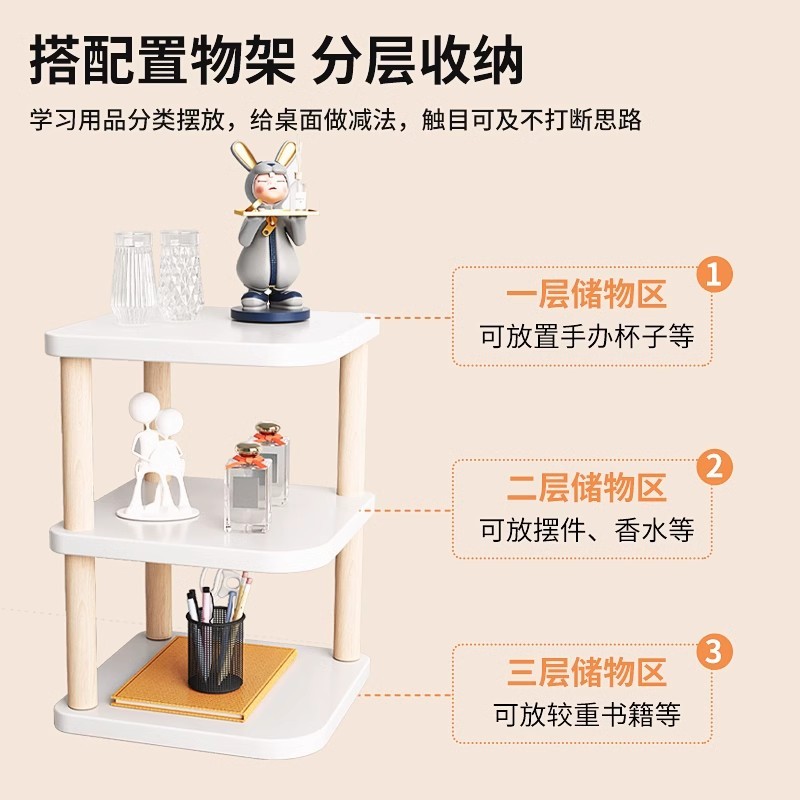 搭配置物架 分层收纳

学习用品分类摆放，给桌面做减法，触目可及不打断思路

1
一层储物区
可放置手办杯子等

2
二层储物区
可放摆件、香水等

3
三层储物区
可放较重书籍等