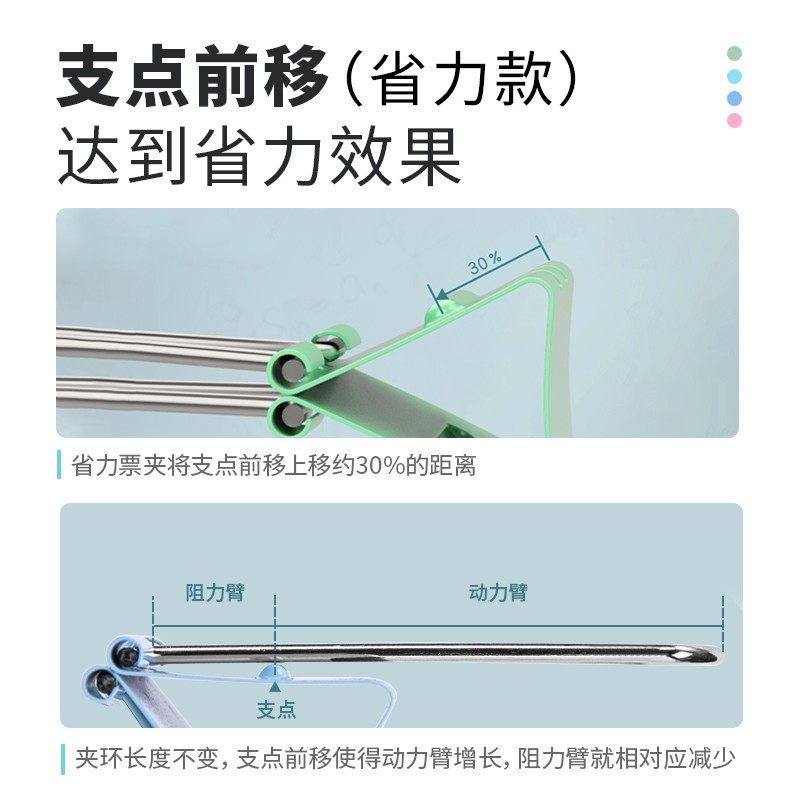 支点前移（省力款）
达到省力效果

30%

省力票夹将支点前移上移约30%的距离

阻力臂
动力臂
支点

夹环长度不变，支点前移使得动力臂增长，阻力臂就相对应减少