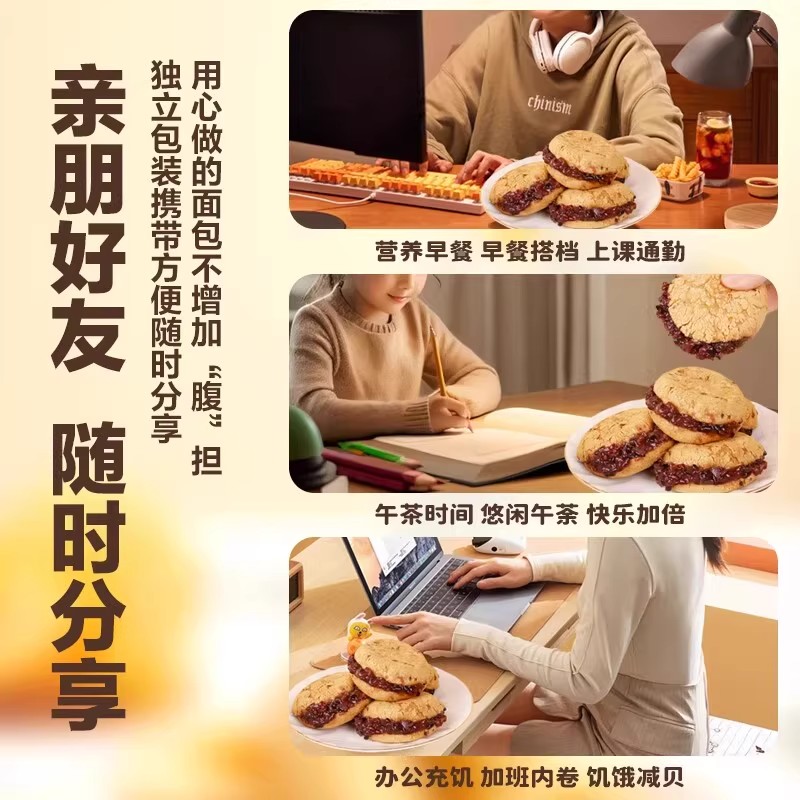 亲朋好友 随时分享

用心做的面包不增加“腹”担
独立包装携带方便随时分享

chinism

营养早餐 早餐搭档 上课通勤

午茶时间 悠闲午茶 快乐加倍

办公充饥 加班内卷 饥饿减贝