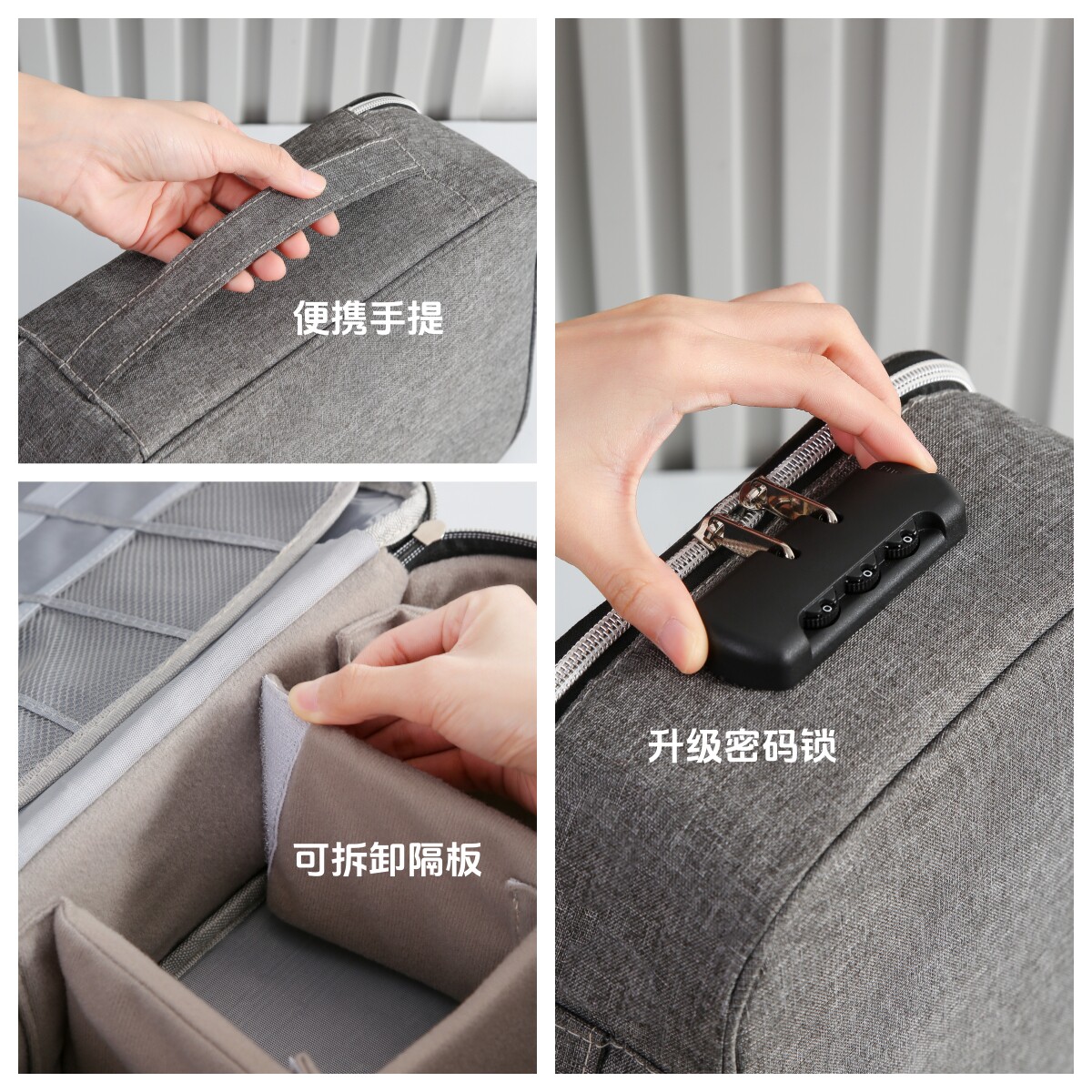 便携手提

可拆卸隔板

升级密码锁