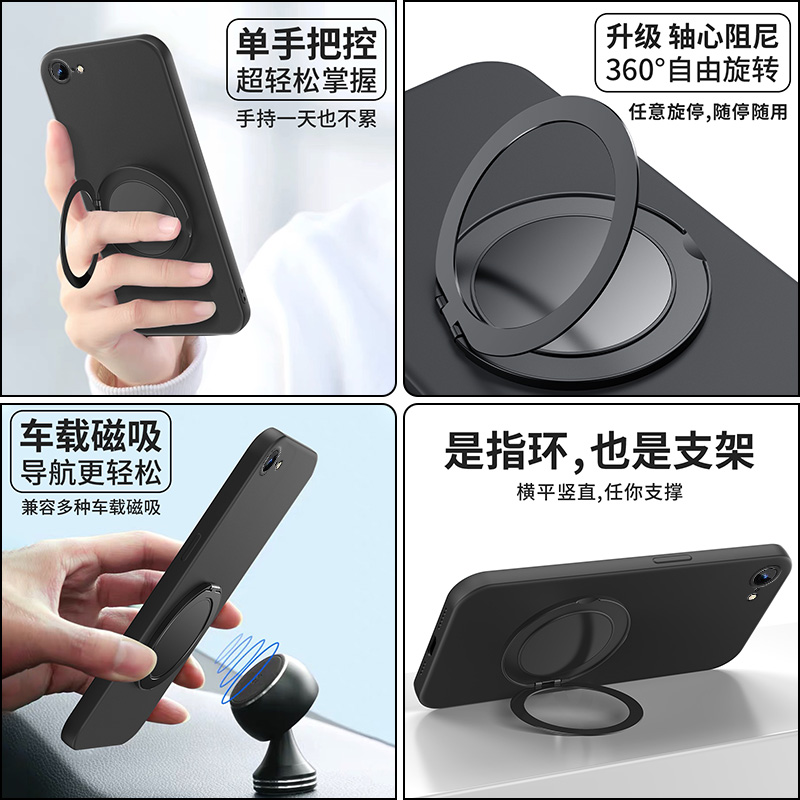 单手把控
超轻松掌握
手持一天也不累

升级 轴心阻尼
360°自由旋转
任意旋停,随停随用

车载磁吸
导航更轻松
兼容多种车载磁吸

是指环,也是支架
横平竖直,任你支撑