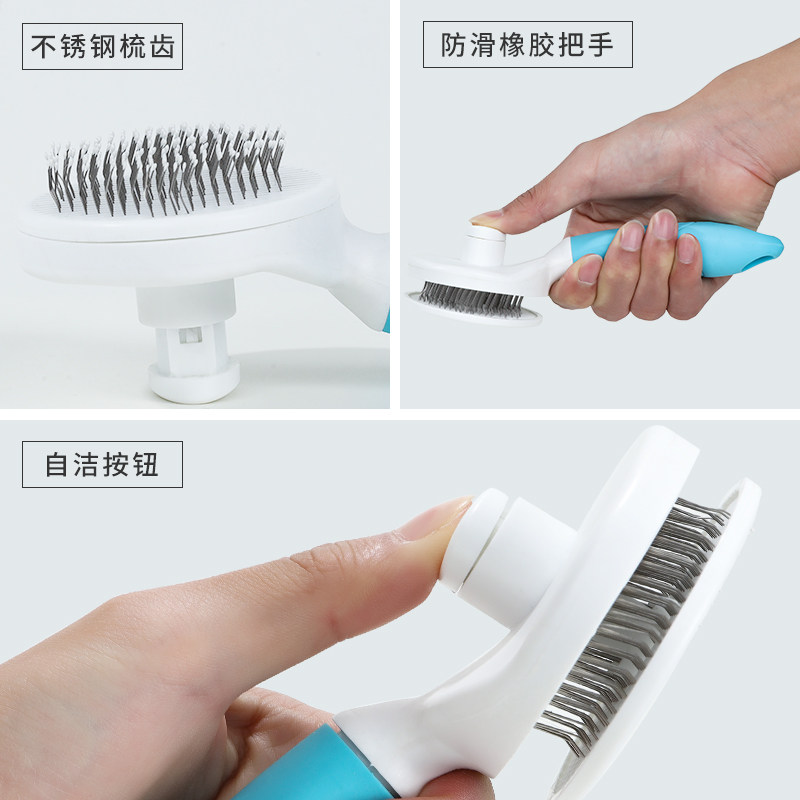 不锈钢梳齿

防滑橡胶把手

自洁按钮