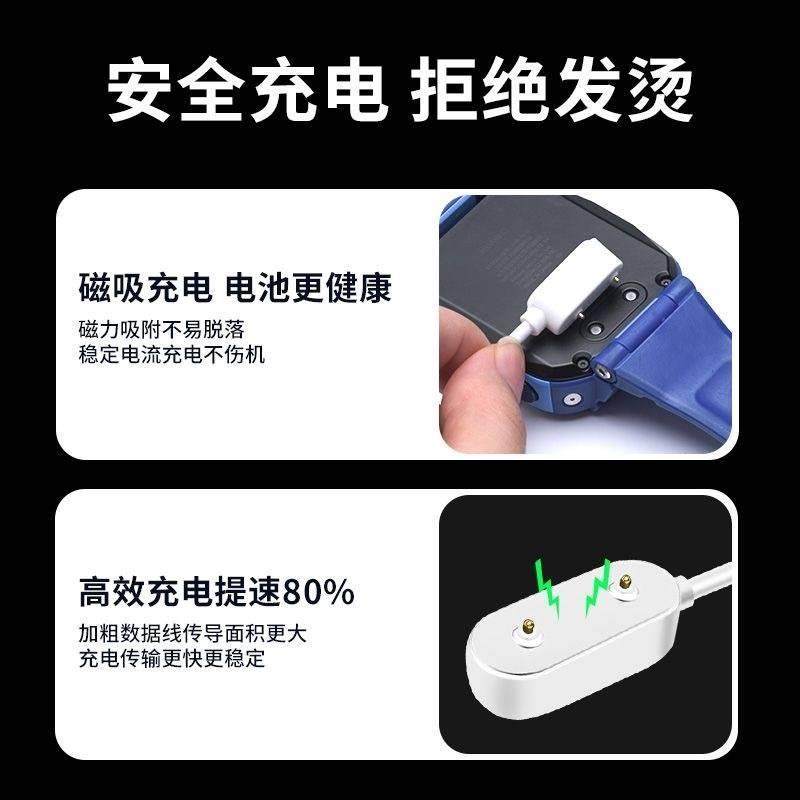 安全充电 拒绝发烫

磁吸充电 电池更健康

磁力吸附不易脱落
稳定电流充电不伤机

高效充电提速80%

加粗数据线传导面积更大
充电传输更快更稳定