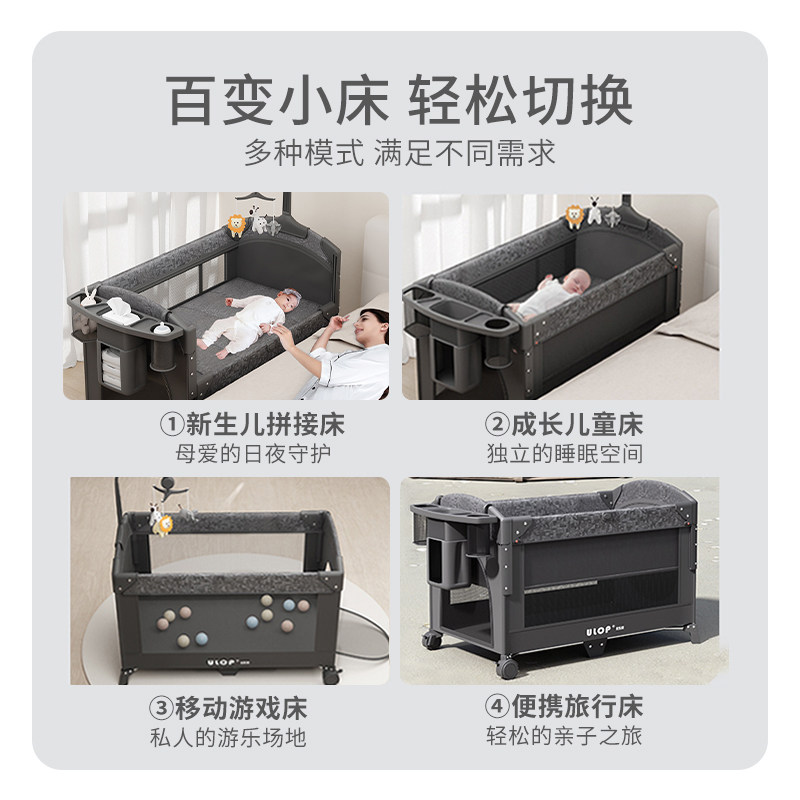 百变小床 轻松切换
多种模式 满足不同需求

①新生儿拼接床
母爱的日夜守护

②成长儿童床
独立的睡眠空间

ULOP

③移动游戏床
私人的游乐场地

ULOP

④便携旅行床
轻松的亲子之旅