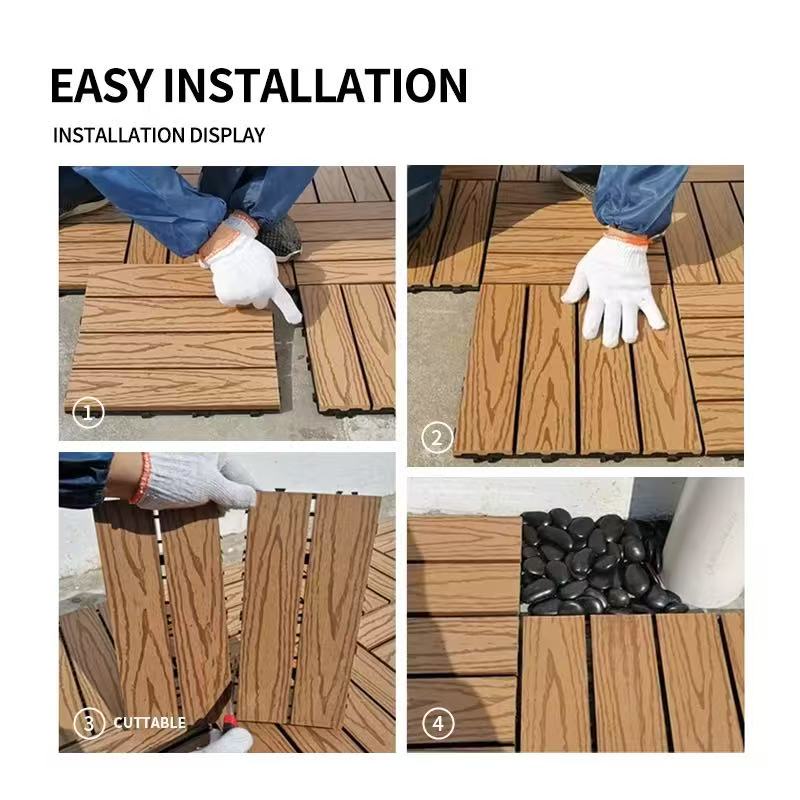 EASY INSTALLATION

INSTALLATION DISPLAY

1

2

3 CUTTABLE

4