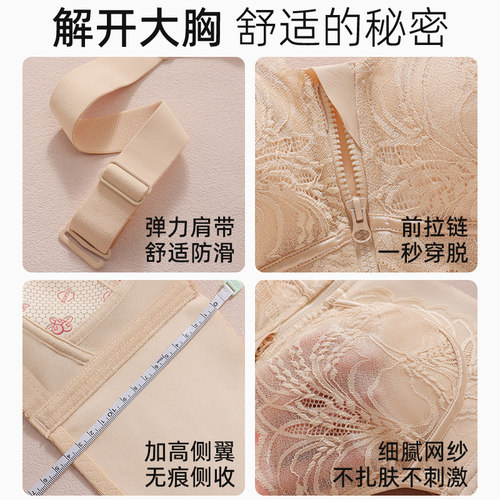 解开大胸 舒适的秘密

弹力肩带
舒适防滑

前拉链
一秒穿脱

加高侧翼
无痕侧收

细腻网纱
不扎肤不刺激