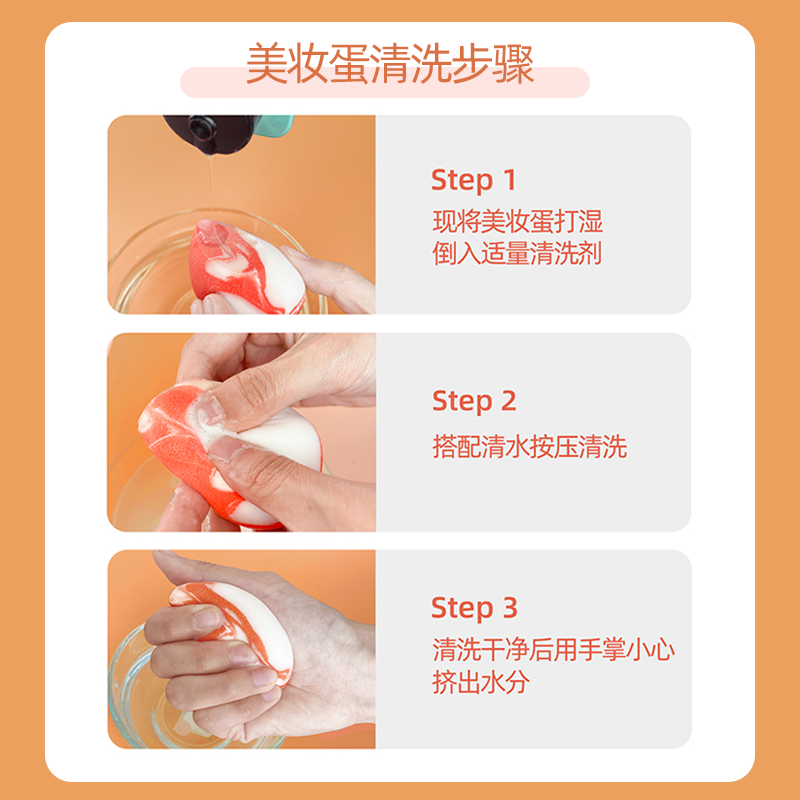 美妆蛋清洗步骤

Step 1
现将美妆蛋打湿
倒入适量清洗剂

Step 2
搭配清水按压清洗

Step 3
清洗干净后用手掌小心
挤出水分