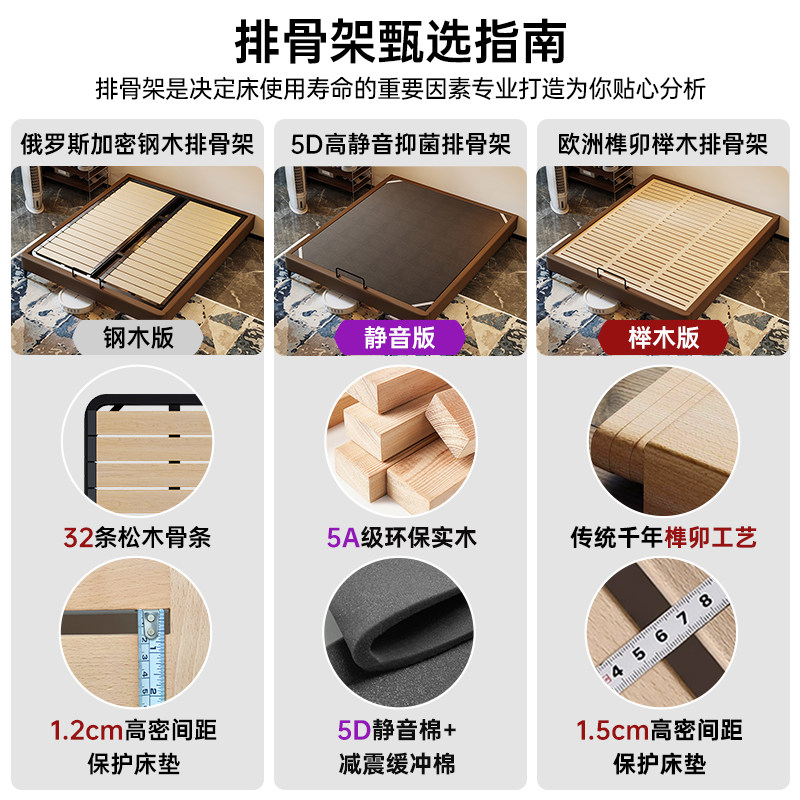 排骨架甄选指南

排骨架是决定床使用寿命的重要因素专业打造为你贴心分析

俄罗斯加密钢木排骨架

钢木版

32条松木骨条

1.2cm高密间距
保护床垫

5D高静音抑菌排骨架

静音版

5A级环保实木

5D静音棉+
减震缓冲棉

欧洲榫卯榉木排骨架

榉木版

传统千年榫卯工艺

4 5 6 7 8

1.5cm高密间距
保护床垫