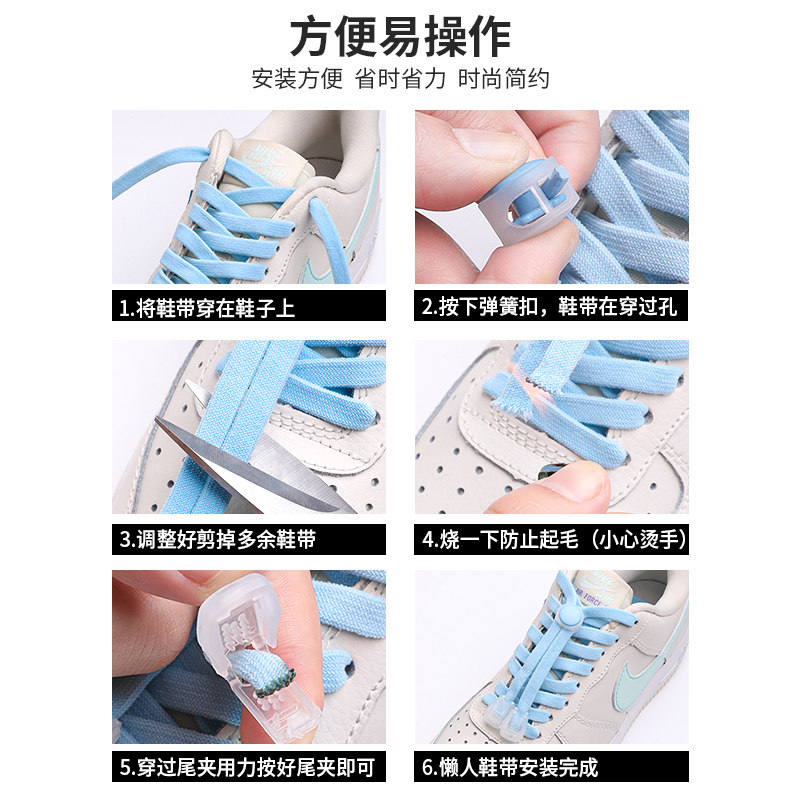 方便易操作

安装方便 省时省力 时尚简约

1.将鞋带穿在鞋子上

2.按下弹簧扣，鞋带在穿过孔

3.调整好剪掉多余鞋带

4.烧一下防止起毛（小心烫手）

5.穿过尾夹用力按好尾夹即可

6.懒人鞋带安装完成