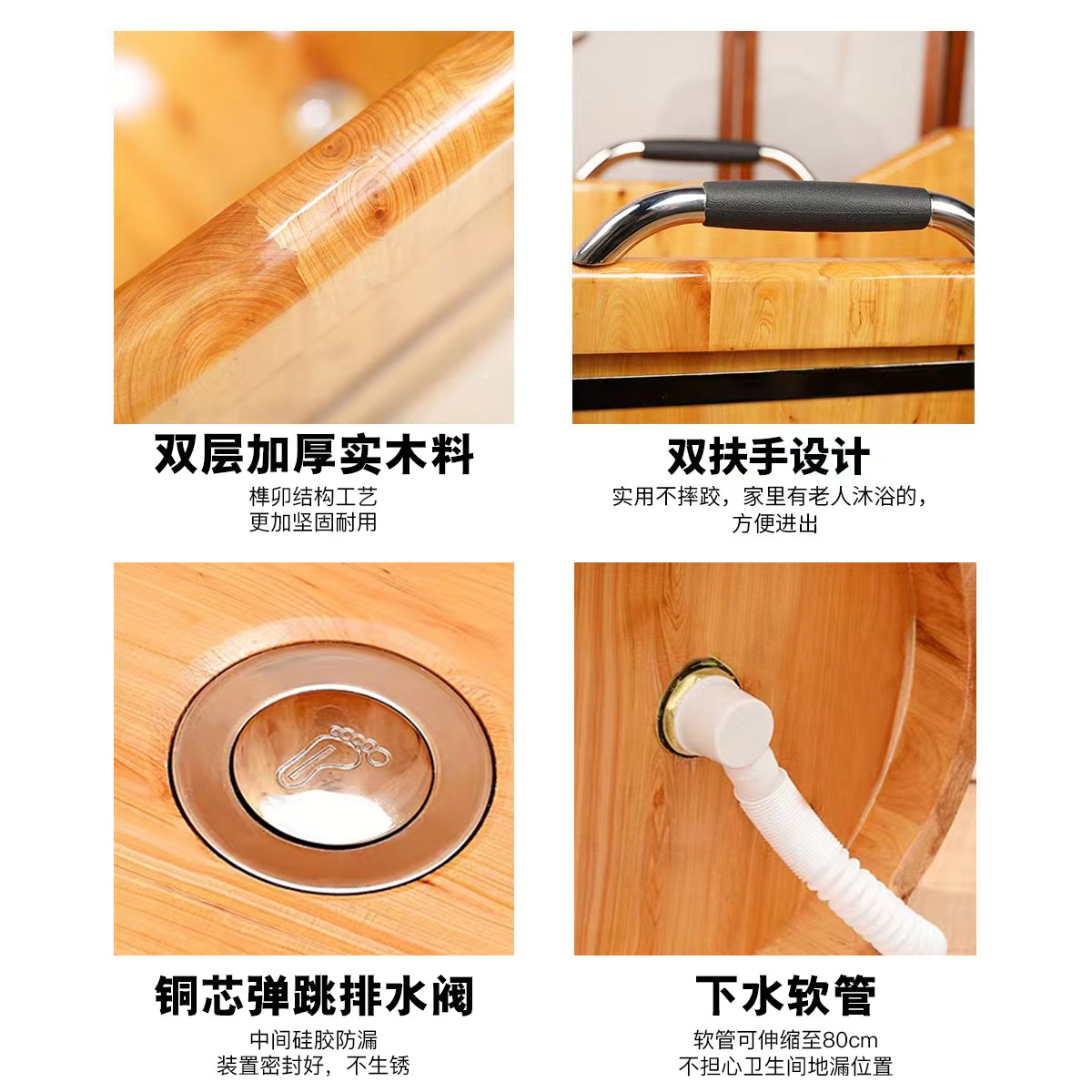 双层加厚实木料

榫卯结构工艺
更加坚固耐用

双扶手设计

实用不摔跤，家里有老人沐浴的，
方便进出

铜芯弹跳排水阀

中间硅胶防漏
装置密封好，不生锈

下水软管

软管可伸缩至80cm
不担心卫生间地漏位置