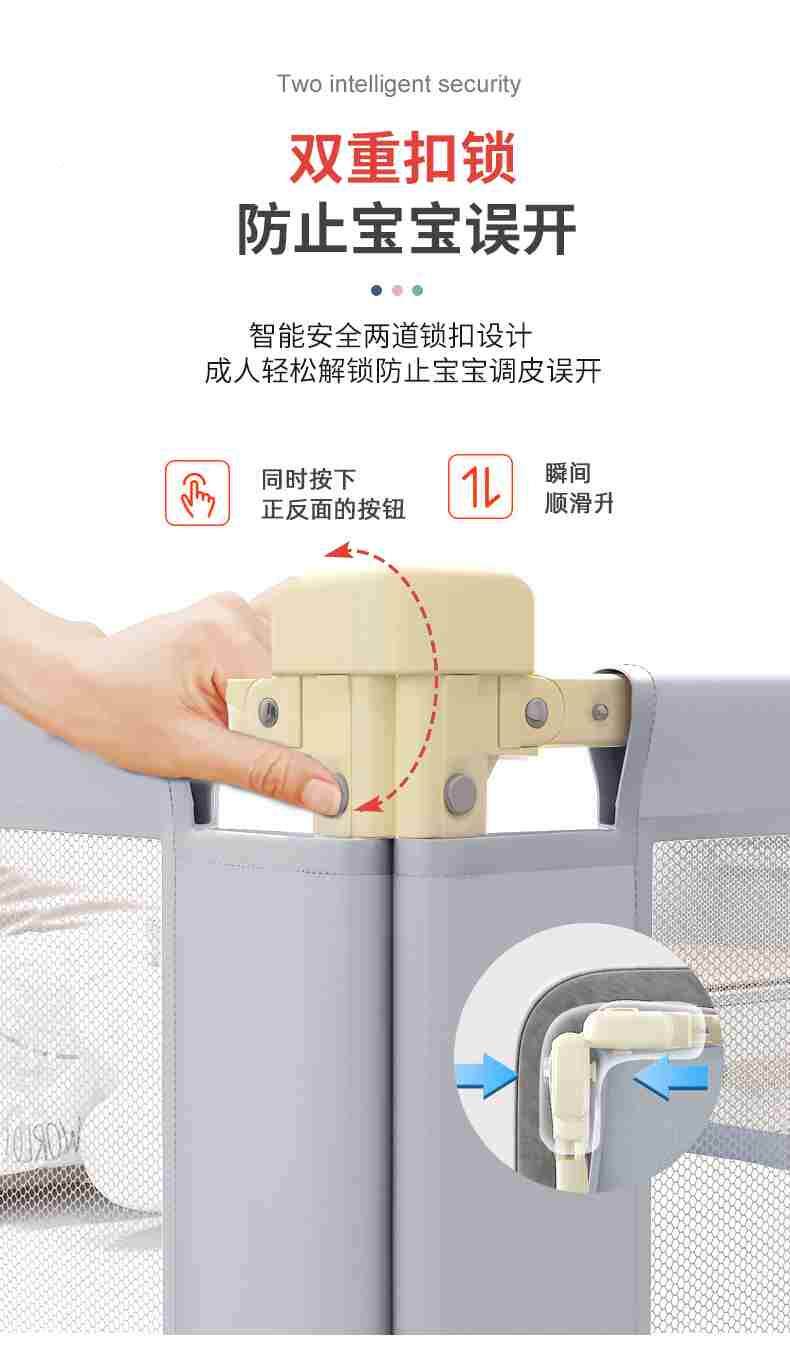 Two intelligent security

双重扣锁
防止宝宝误开

智能安全两道锁扣设计
成人轻松解锁防止宝宝调皮误开

同时按下
正反面的按钮

瞬间
顺滑升

WORLD