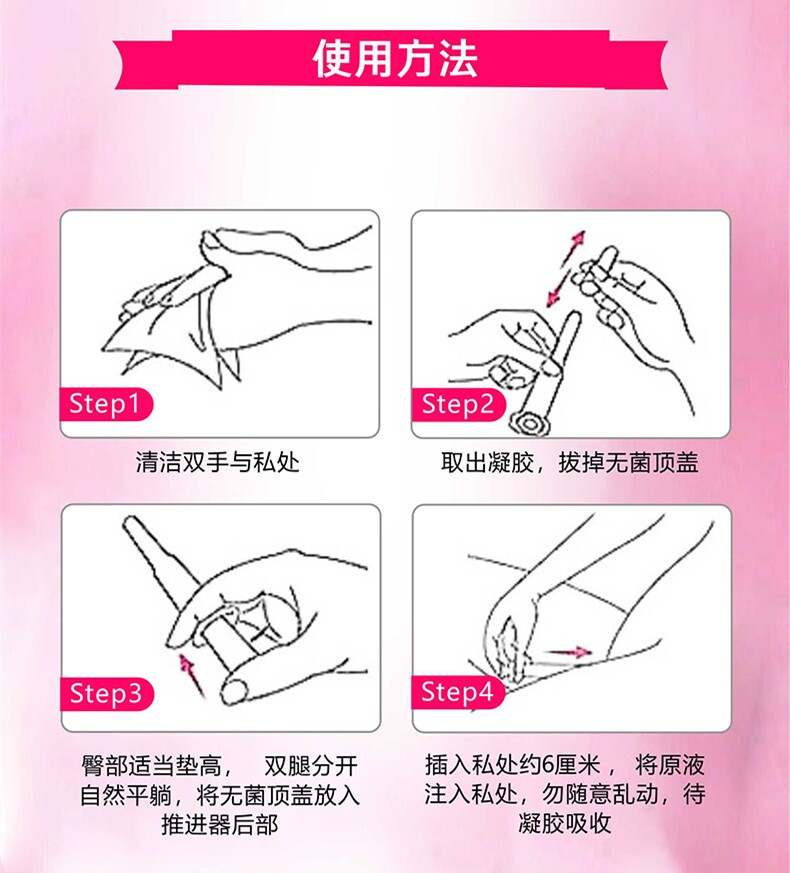 使用方法

Step1

清洁双手与私处

Step2

取出凝胶，拔掉无菌顶盖

Step3

臀部适当垫高， 双腿分开自然平躺，将无菌顶盖放入推进器后部

Step4

插入私处约6厘米， 将原液注入私处，勿随意乱动，待凝胶吸收