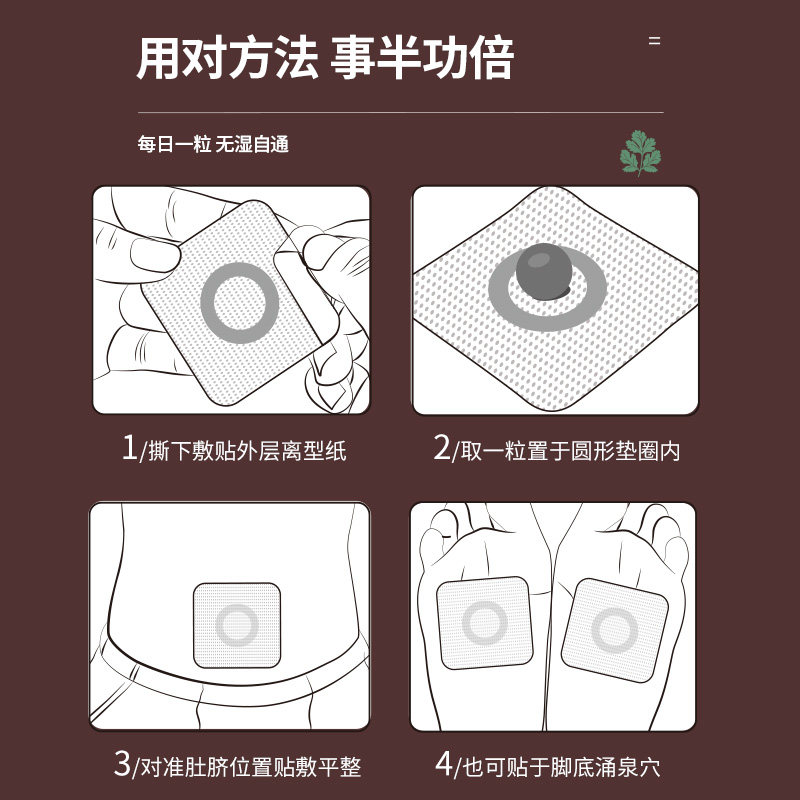 用对方法 事半功倍

=

每日一粒 无湿自通

1/撕下敷贴外层离型纸

2/取一粒置于圆形垫圈内

3/对准肚脐位置贴敷平整

4/也可贴于脚底涌泉穴