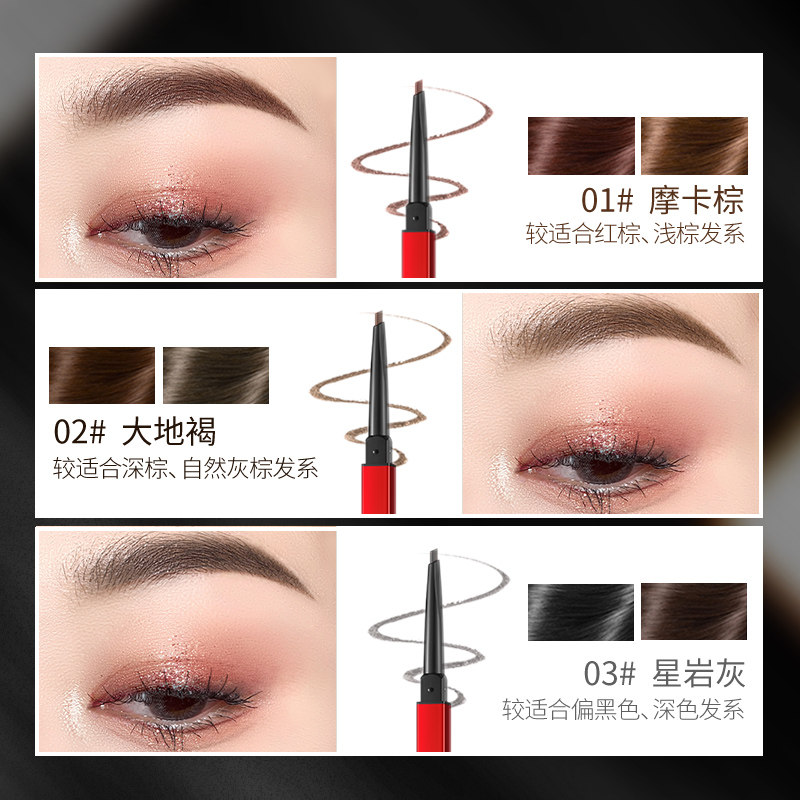 01# 摩卡棕
较适合红棕、浅棕发系

02# 大地褐
较适合深棕、自然灰棕发系

03# 星岩灰
较适合偏黑色、深色发系