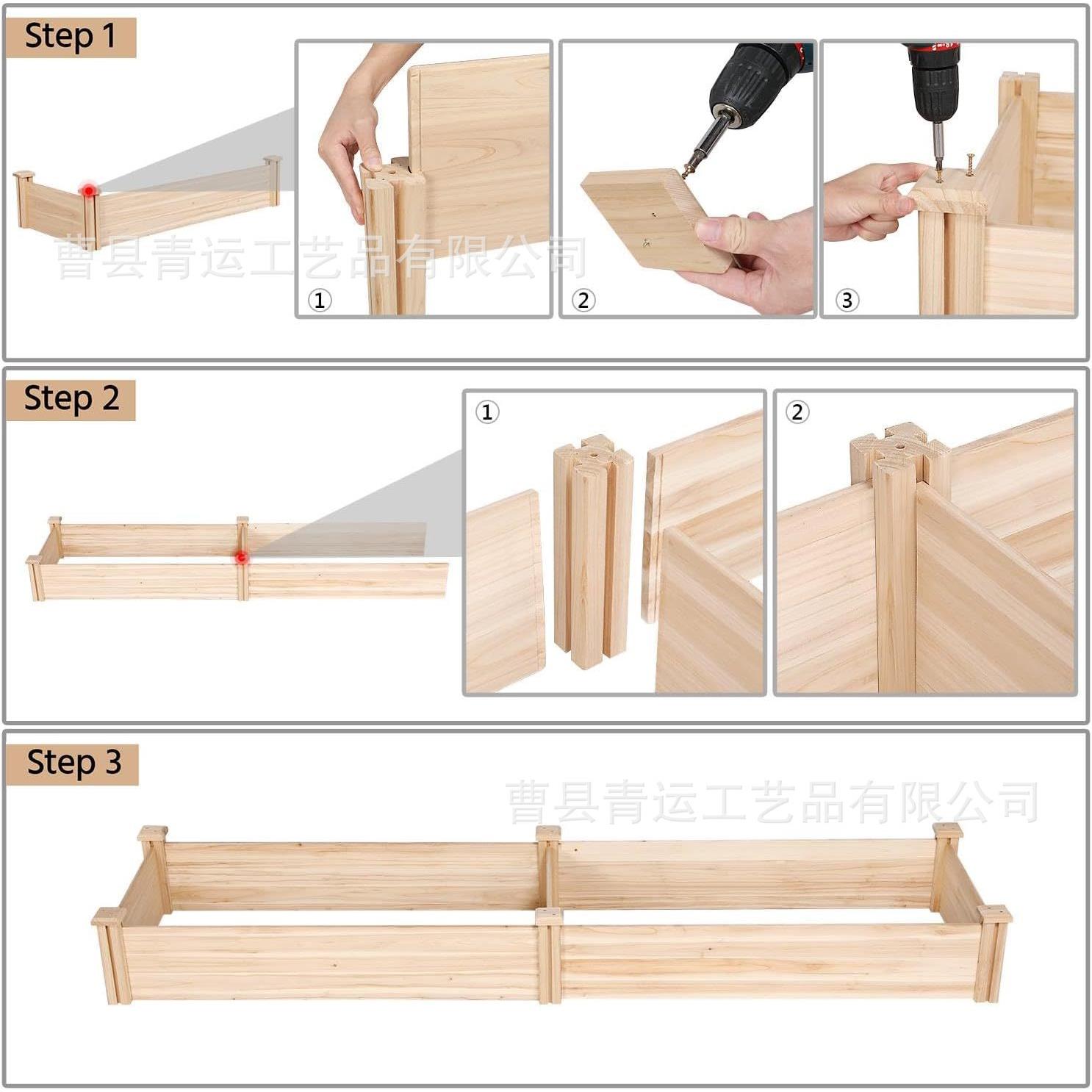 Step 1

曹县青运工艺品有限公司

①

②

③

Step 2

①

②

Step 3

曹县青运工艺品有限公司