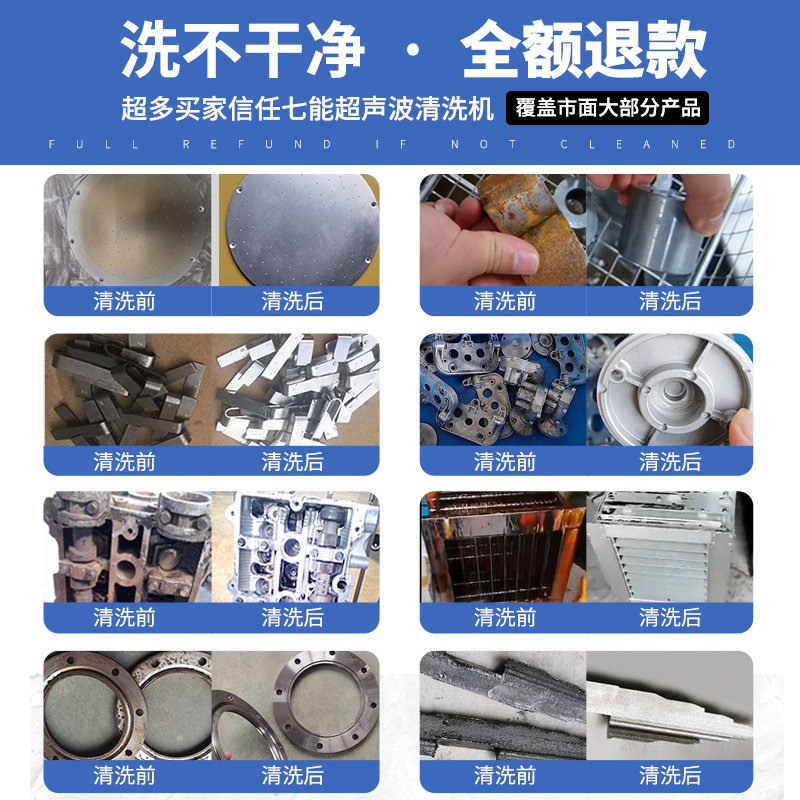 洗不干净 · 全额退款

超多买家信任七能超声波清洗机 覆盖市面大部分产品

FULL REFUND IF NOT CLEANED

清洗前 清洗后

清洗前 清洗后

清洗前 清洗后

清洗前 清洗后

清洗前 清洗后

清洗前 清洗后

清洗前 清洗后

清洗前 清洗后