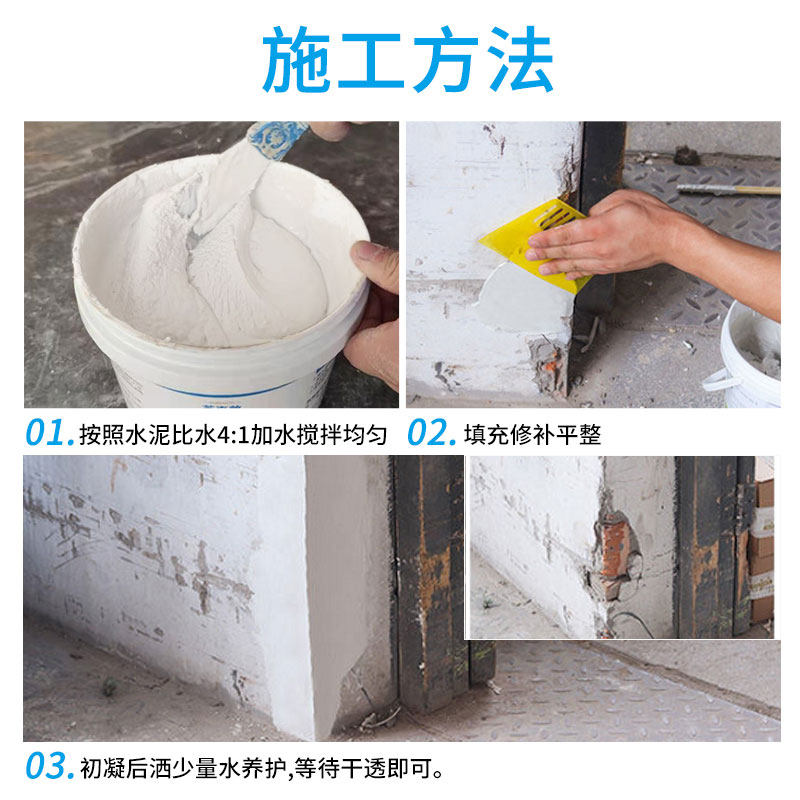 施工方法

01. 按照水泥比水4:1加水搅拌均匀

02. 填充修补平整

03. 初凝后洒少量水养护,等待干透即可。