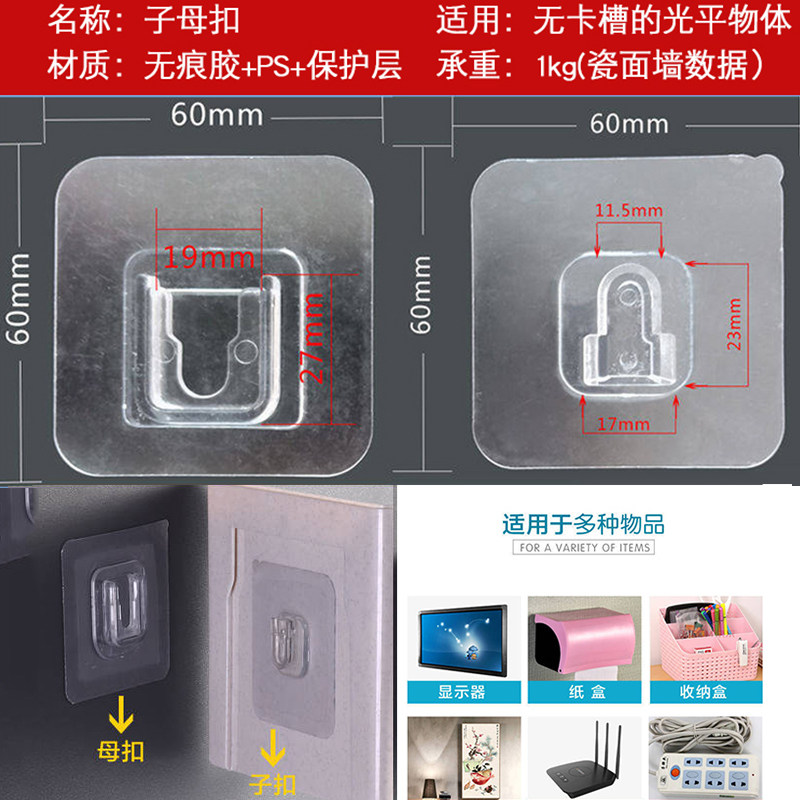 名称：子母扣
适用：无卡槽的光平物体
材质：无痕胶+PS+保护层
承重：1kg(瓷面墙数据）

60mm
60mm
19mm
27mm
60mm
60mm
11.5mm
23mm
17mm

母扣
子扣

适用于多种物品
FOR A VARIETY OF ITEMS
显示器
纸 盒
收纳盒