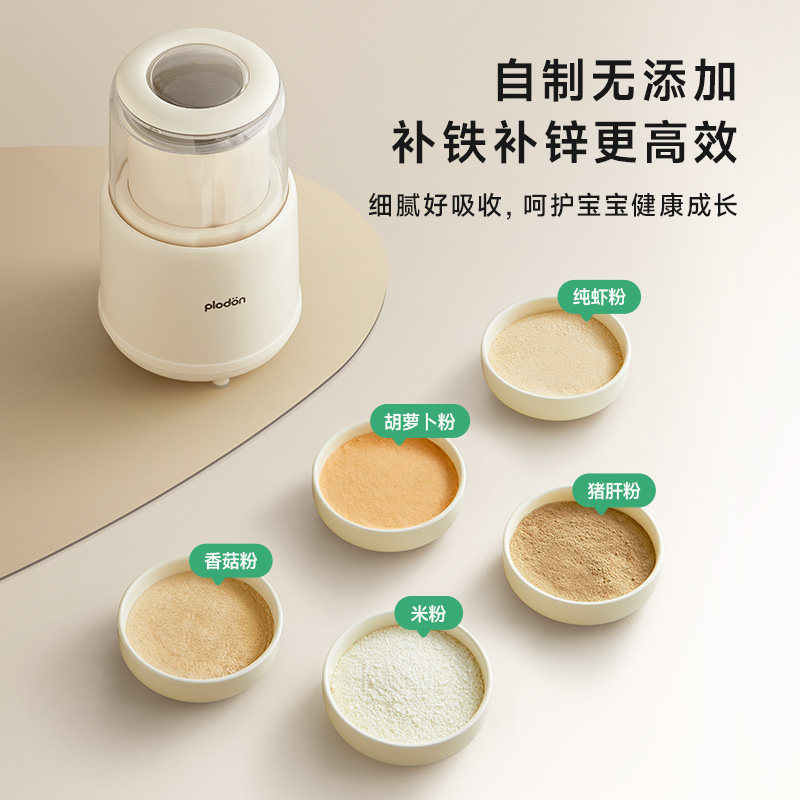 自制无添加
补铁补锌更高效
细腻好吸收，呵护宝宝健康成长

plodön

纯虾粉

胡萝卜粉

猪肝粉

香菇粉

米粉