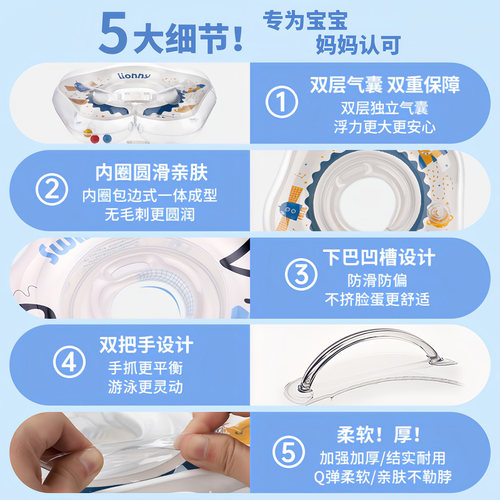 5大细节！ 专为宝宝 妈妈认可

lionny

① 双层气囊 双重保障
双层独立气囊
浮力更大更安心

② 内圈圆滑亲肤
内圈包边式一体成型
无毛刺更圆润

③ 下巴凹槽设计
防滑防偏
不挤脸蛋更舒适

④ 双把手设计
手抓更平衡
游泳更灵动

⑤ 柔软！厚！
加强加厚/结实耐用
Q弹柔软/亲肤不勒脖