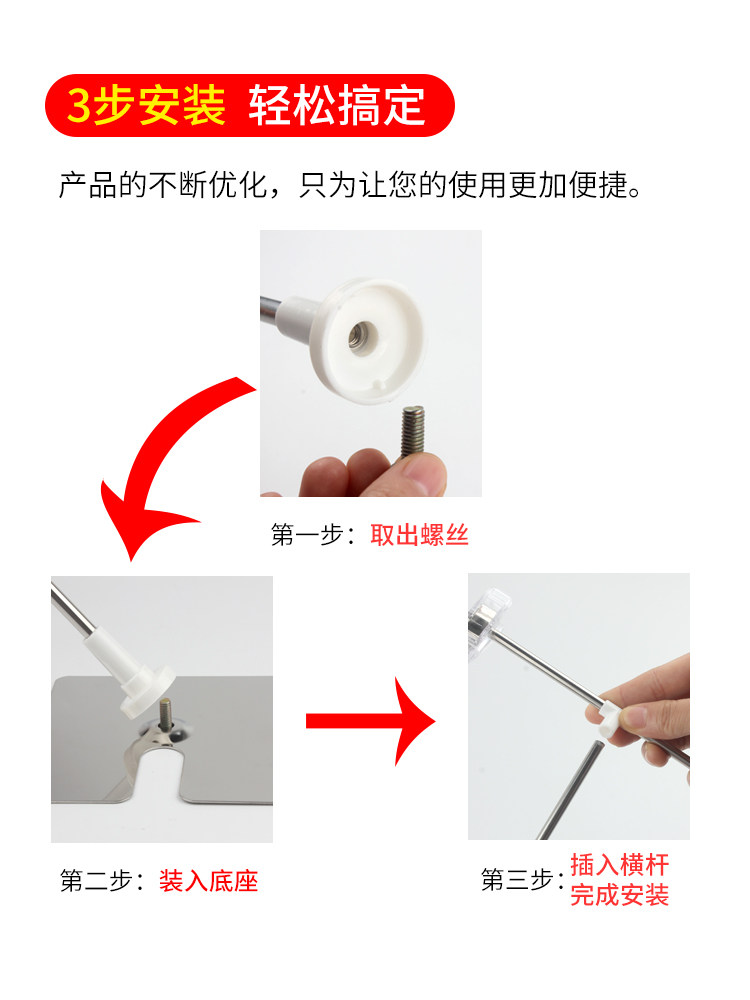 3步安装 轻松搞定

产品的不断优化，只为让您的使用更加便捷。

第一步：取出螺丝

第二步：装入底座

第三步：插入横杆 完成安装