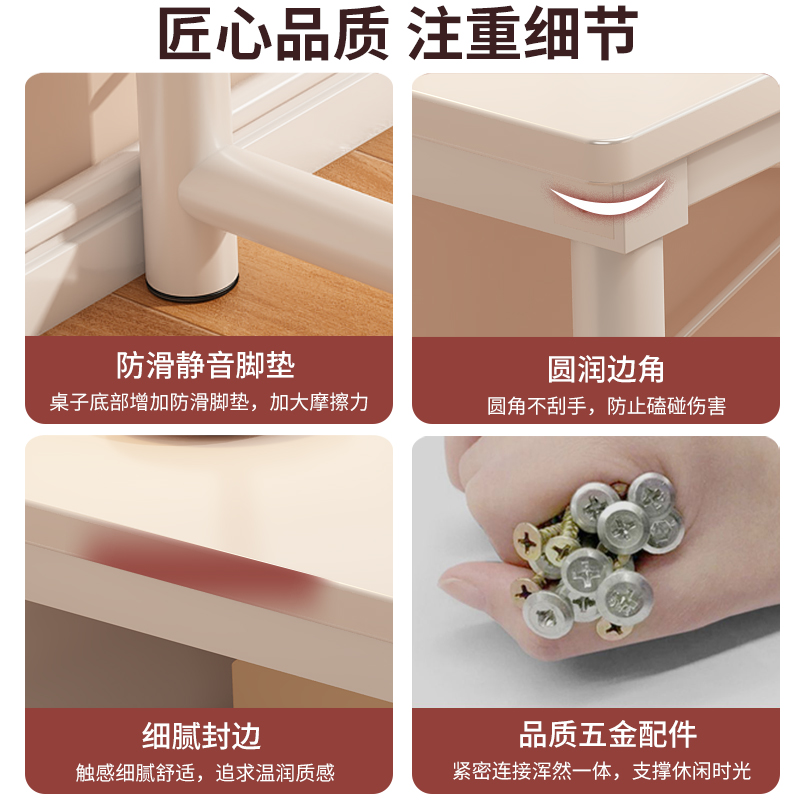 匠心品质 注重细节

防滑静音脚垫

桌子底部增加防滑脚垫，加大摩擦力

圆润边角

圆角不刮手，防止磕碰伤害

细腻封边

触感细腻舒适，追求温润质感

品质五金配件

紧密连接浑然一体，支撑休闲时光