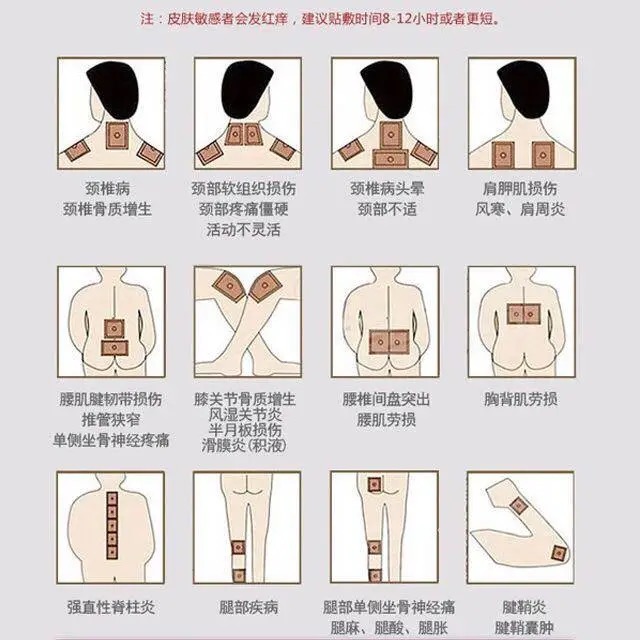 注：皮肤敏感者会发红痒，建议贴敷时间8-12小时或者更短。

颈椎病
颈椎骨质增生

颈部软组织损伤
颈部疼痛僵硬
活动不灵活

颈椎病头晕
颈部不适

肩胛肌损伤
风寒、肩周炎

腰肌腱韧带损伤
推管狭窄
单侧坐骨神经疼痛

膝关节骨质增生
风湿关节炎
半月板损伤
滑膜炎(积液)

腰椎间盘突出
腰肌劳损

胸背肌劳损

强直性脊柱炎

腿部疾病

腿部单侧坐骨神经痛
腿麻、腿酸、腿胀

腱鞘炎
腱鞘囊肿