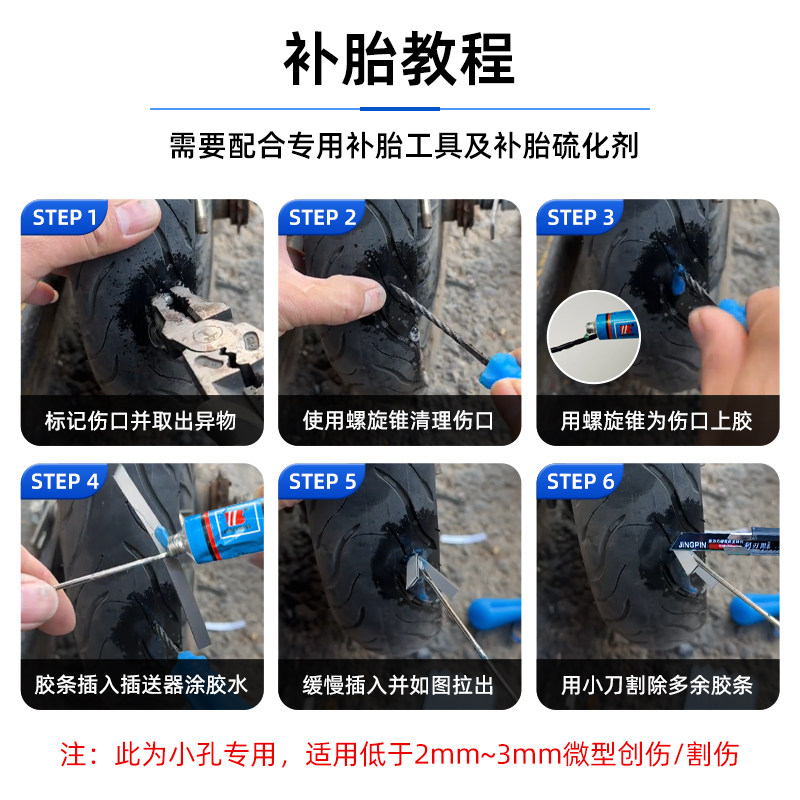 补胎教程

需要配合专用补胎工具及补胎硫化剂

STEP 1
标记伤口并取出异物

STEP 2
使用螺旋锥清理伤口

STEP 3
用螺旋锥为伤口上胶

STEP 4
胶条插入插送器涂胶水

STEP 5
缓慢插入并如图拉出

STEP 6
JINGPIN
用小刀割除多余胶条

注：此为小孔专用，适用低于2mm~3mm微型创伤/割伤