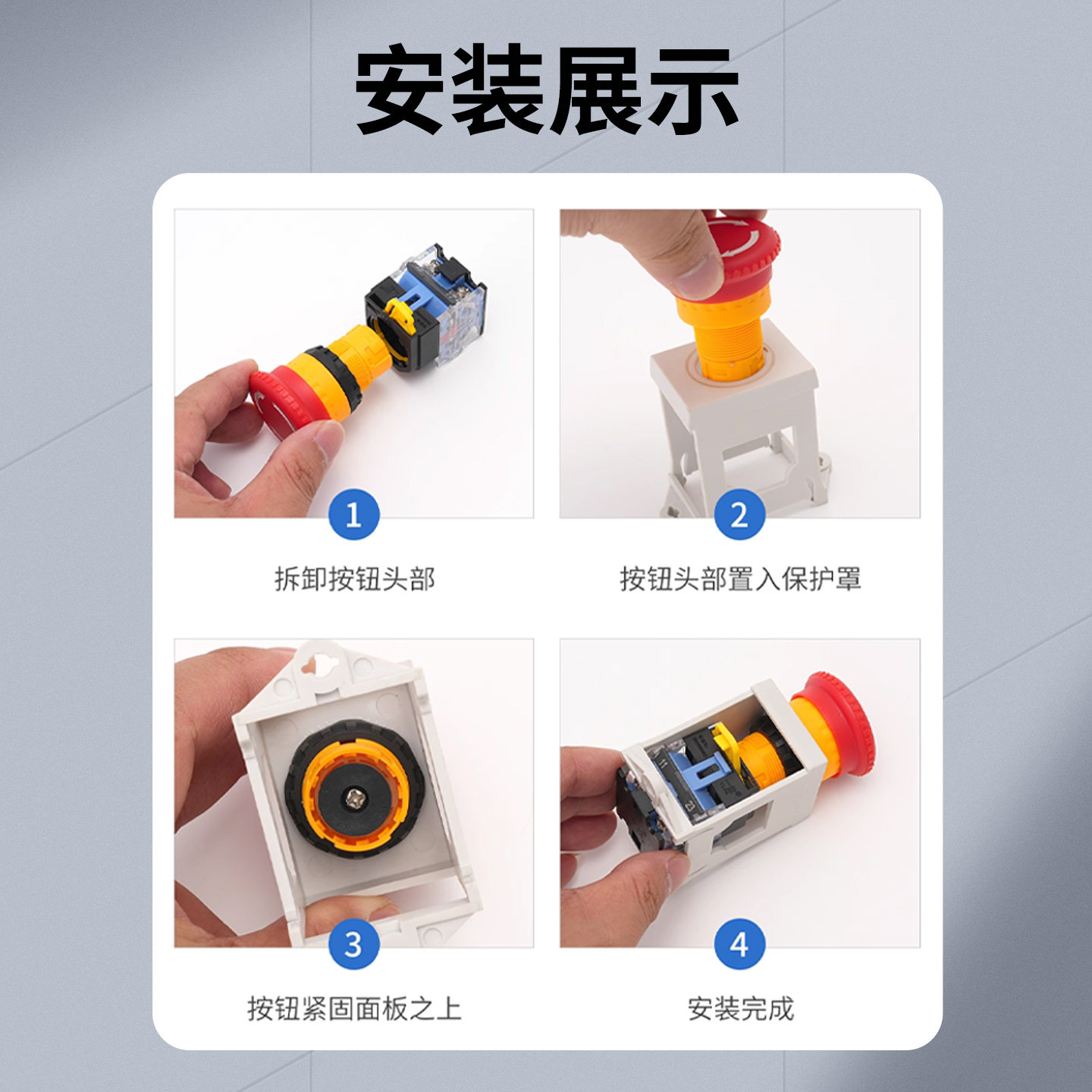 安装展示

1

拆卸按钮头部

2

按钮头部置入保护罩

3

按钮紧固面板之上

4

安装完成