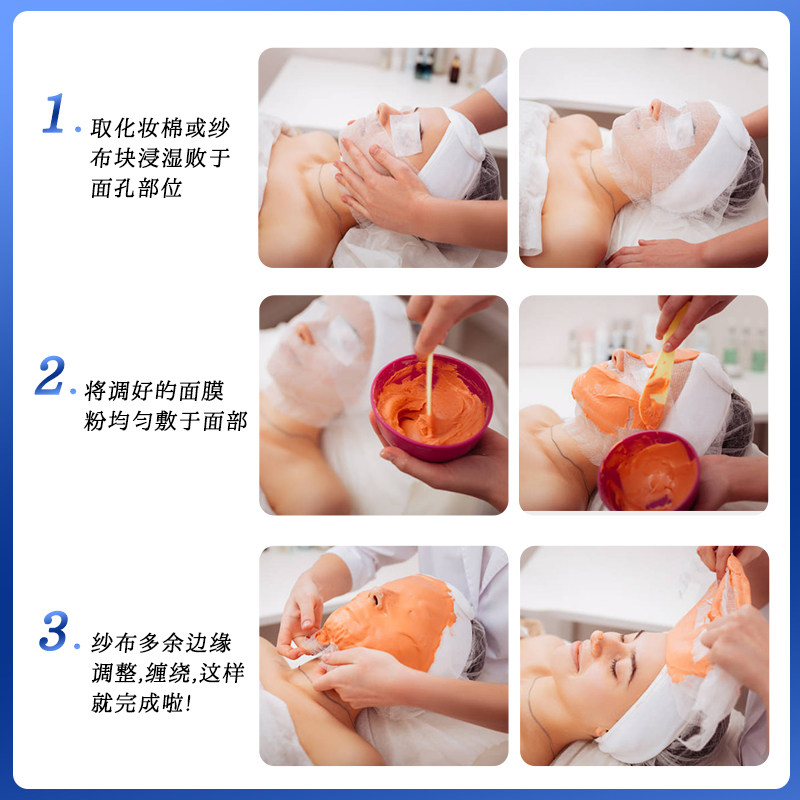 1. 取化妆棉或纱布块浸湿败于面孔部位

2. 将调好的面膜粉均匀敷于面部

3. 纱布多余边缘调整,缠绕,这样就完成啦!