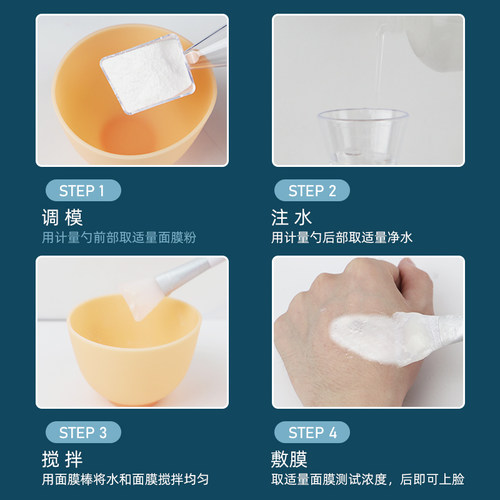 STEP 1
调 模
用计量勺前部取适量面膜粉

STEP 2
注 水
用计量勺后部取适量净水

STEP 3
搅 拌
用面膜棒将水和面膜搅拌均匀

STEP 4
敷膜
取适量面膜测试浓度，后即可上脸