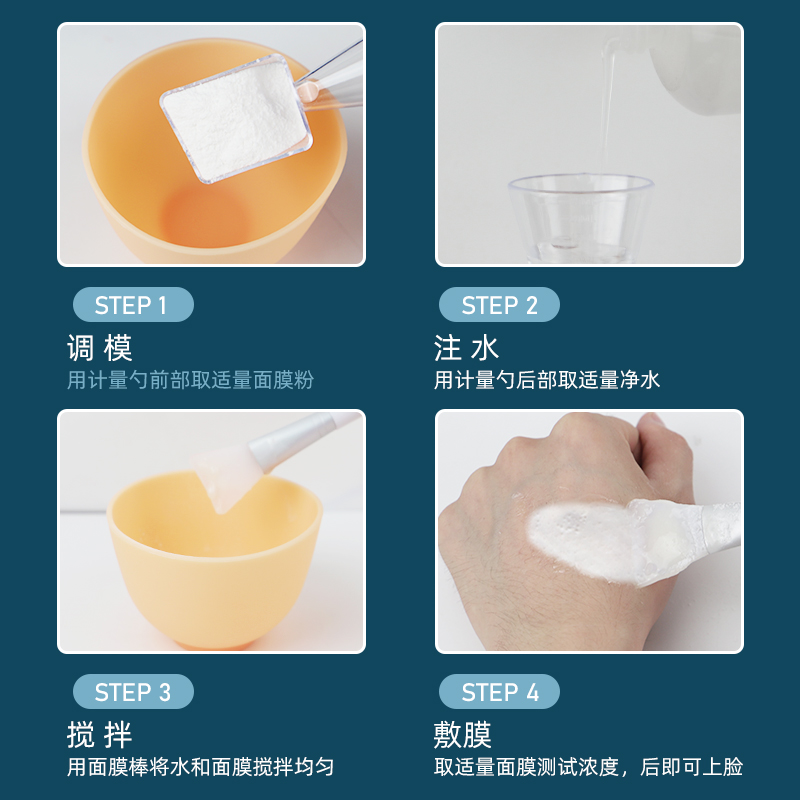 STEP 1
调 模
用计量勺前部取适量面膜粉

STEP 2
注 水
用计量勺后部取适量净水

STEP 3
搅 拌
用面膜棒将水和面膜搅拌均匀

STEP 4
敷膜
取适量面膜测试浓度，后即可上脸