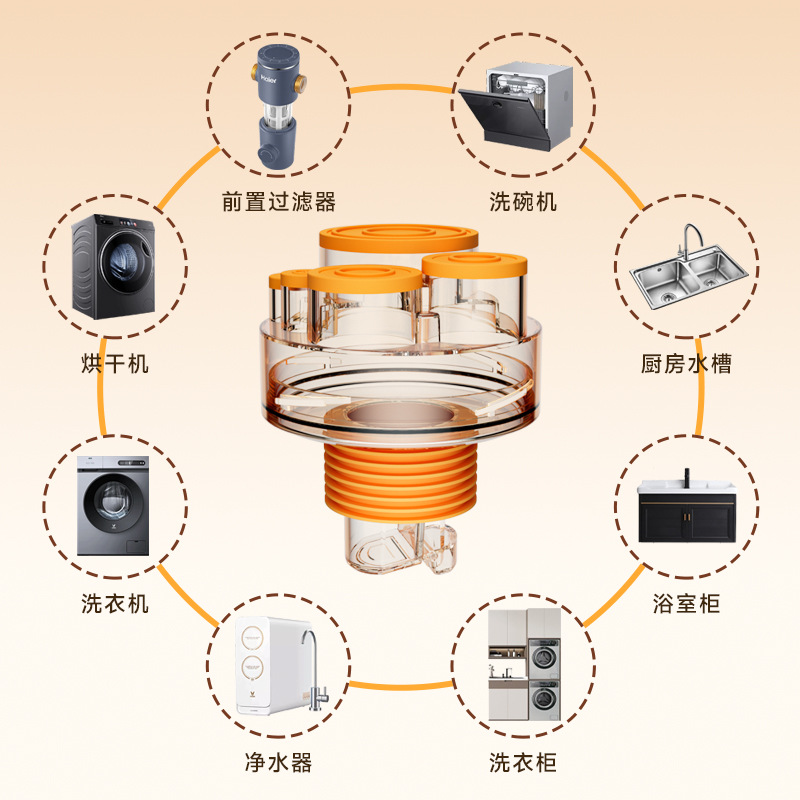 Haier

前置过滤器

洗碗机

烘干机

厨房水槽

洗衣机

浴室柜

净水器

洗衣柜