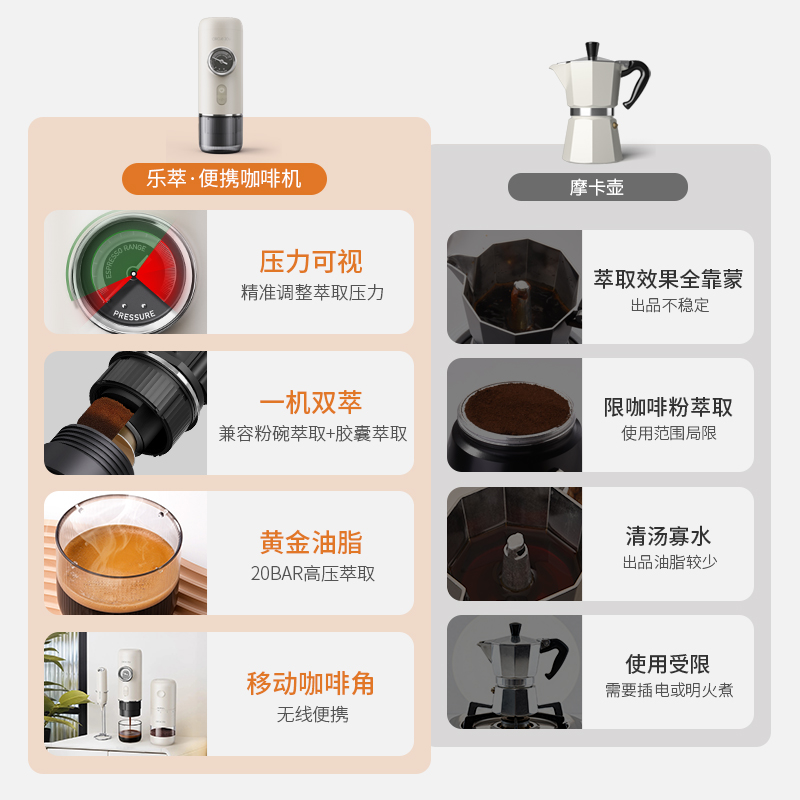 乐萃·便携咖啡机

ESPRESSO RANGE
PRESSURE

压力可视
精准调整萃取压力

一机双萃
兼容粉碗萃取+胶囊萃取

黄金油脂
20BAR高压萃取

移动咖啡角
无线便携

摩卡壶

萃取效果全靠蒙
出品不稳定

限咖啡粉萃取
使用范围局限

清汤寡水
出品油脂较少

使用受限
需要插电或明火煮