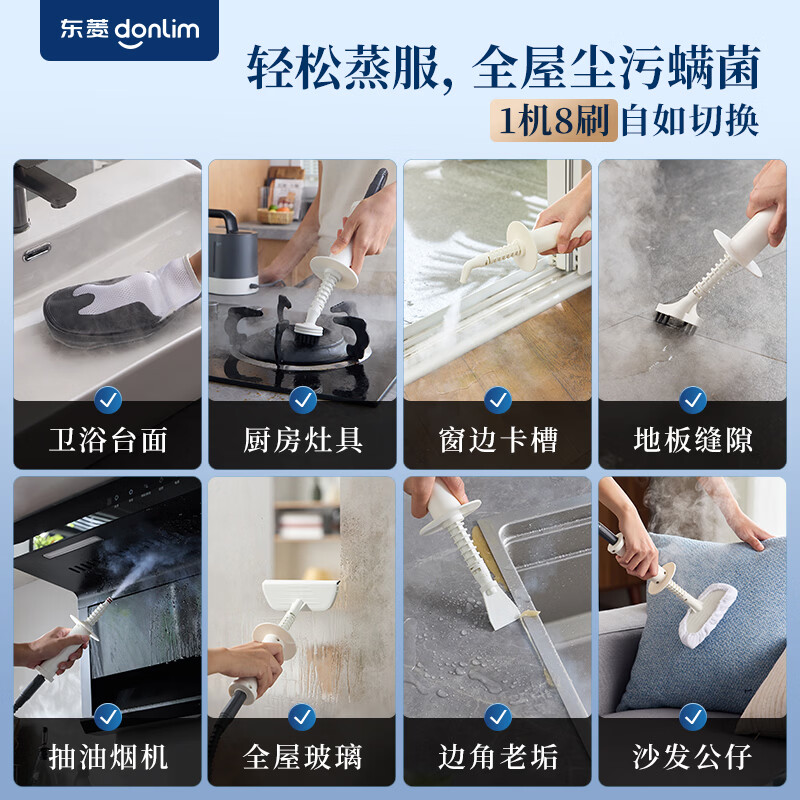 东菱 donlim

轻松蒸服，全屋尘污螨菌

1机8刷 自如切换

卫浴台面

厨房灶具

窗边卡槽

地板缝隙

抽油烟机

全屋玻璃

边角老垢

沙发公仔