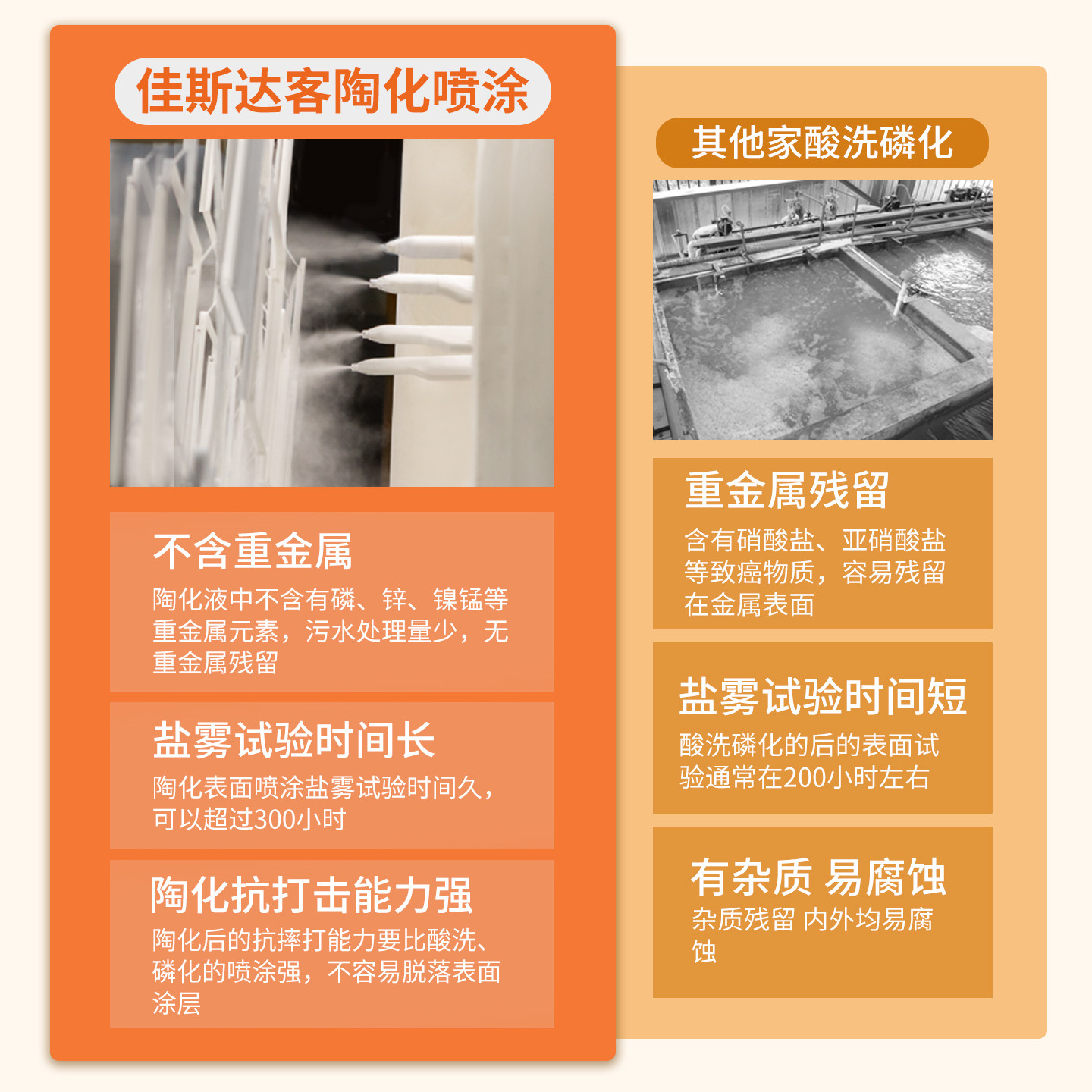 佳斯达客陶化喷涂

不含重金属
陶化液中不含有磷、锌、镍锰等重金属元素，污水处理量少，无重金属残留

盐雾试验时间长
陶化表面喷涂盐雾试验时间久，可以超过300小时

陶化抗打击能力强
陶化后的抗摔打能力要比酸洗、磷化的喷涂强，不容易脱落表面涂层

其他家酸洗磷化

重金属残留
含有硝酸盐、亚硝酸盐等致癌物质，容易残留在金属表面

盐雾试验时间短
酸洗磷化的后的表面试验通常在200小时左右

有杂质 易腐蚀
杂质残留 内外均易腐蚀