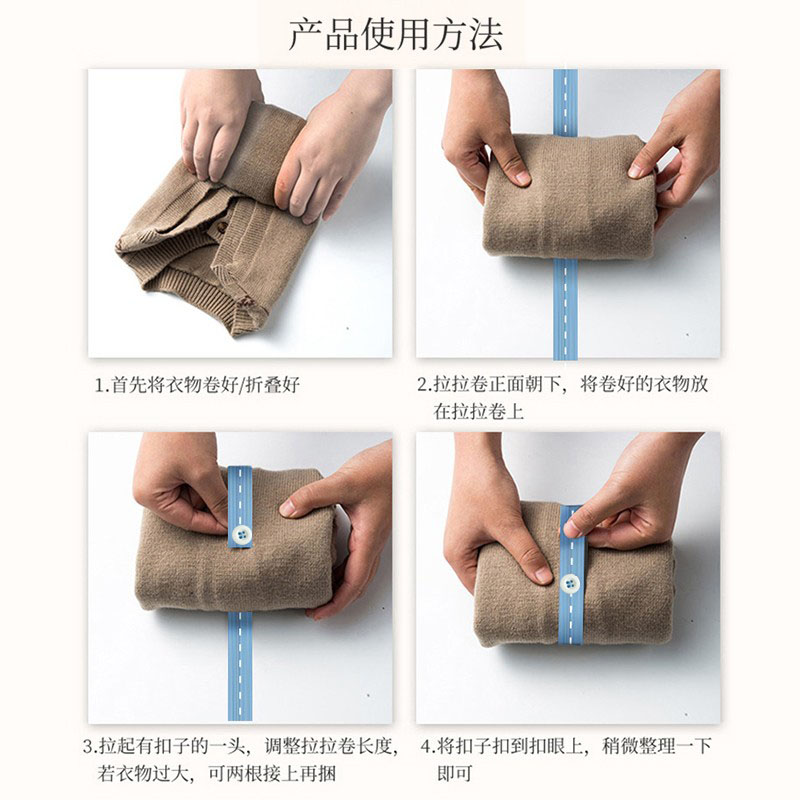 产品使用方法

1.首先将衣物卷好/折叠好

2.拉拉卷正面朝下，将卷好的衣物放在拉拉卷上

3.拉起有扣子的一头，调整拉拉卷长度，若衣物过大，可两根接上再捆

4.将扣子扣到扣眼上，稍微整理一下即可