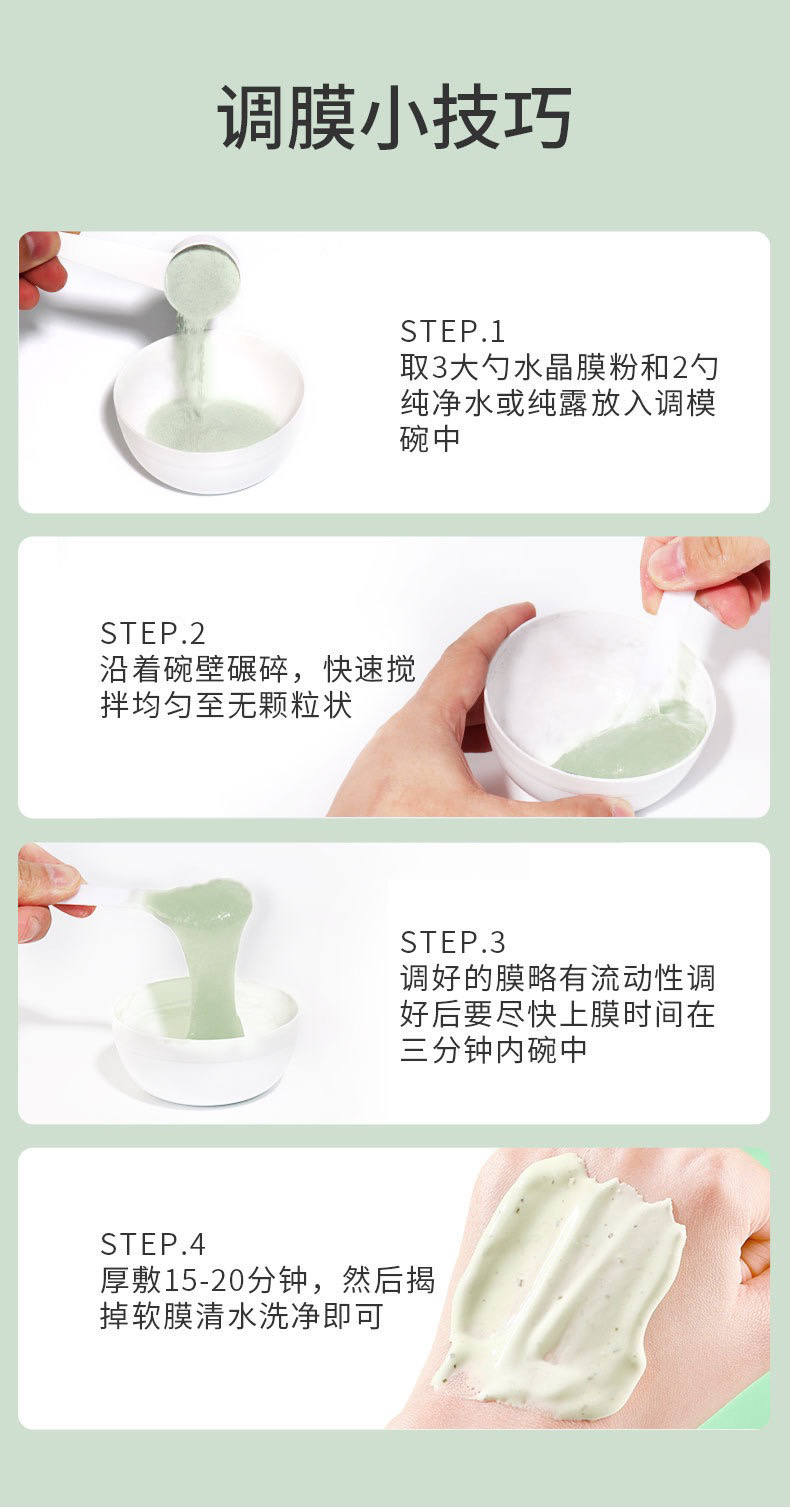 调膜小技巧

STEP.1
取3大勺水晶膜粉和2勺纯净水或纯露放入调模碗中

STEP.2
沿着碗壁碾碎，快速搅拌均匀至无颗粒状

STEP.3
调好的膜略有流动性调好后要尽快上膜时间在三分钟内碗中

STEP.4
厚敷15-20分钟，然后揭掉软膜清水洗净即可