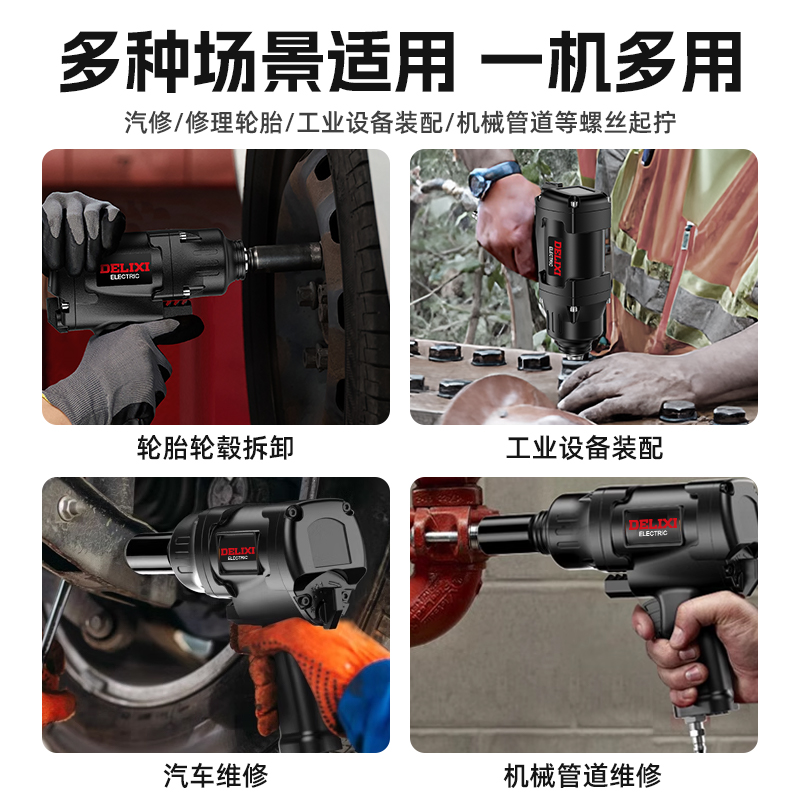 多种场景适用 一机多用

汽修/修理轮胎/工业设备装配/机械管道等螺丝起拧

DELIXI ELECTRIC

轮胎轮毂拆卸

DELIXI ELECTRIC

工业设备装配

DELIXI ELECTRIC

汽车维修

DELIXI ELECTRIC

机械管道维修