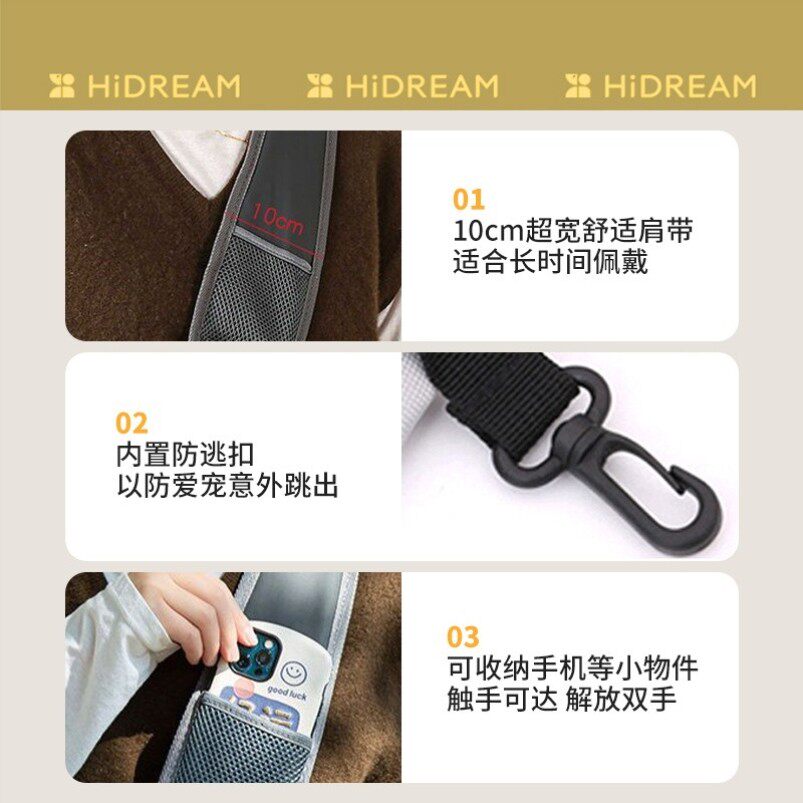 HiDREAM HiDREAM HiDREAM

10cm

01
10cm超宽舒适肩带
适合长时间佩戴

02
内置防逃扣
以防爱宠意外跳出

good luck

03
可收纳手机等小物件
触手可达 解放双手